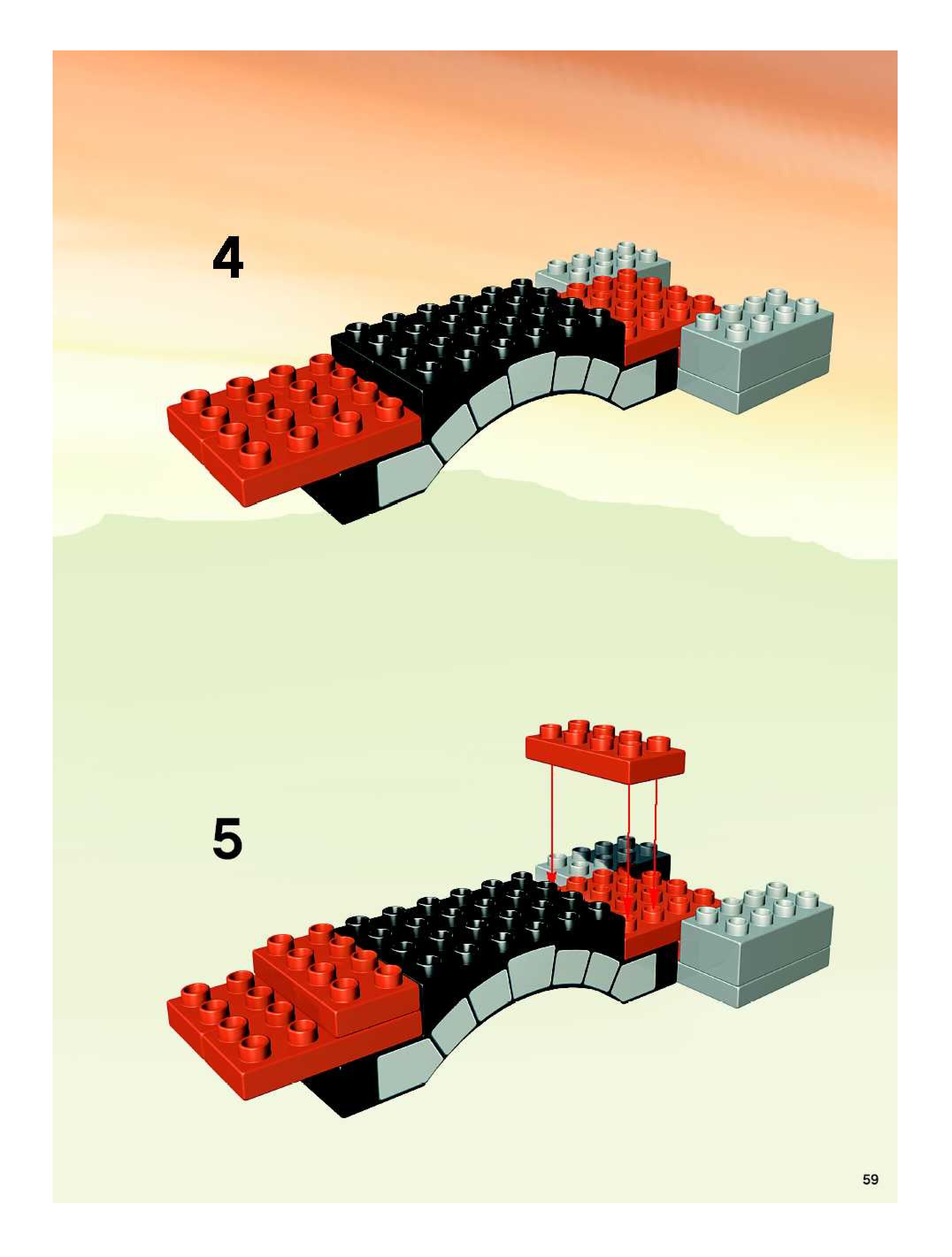 4

5

59