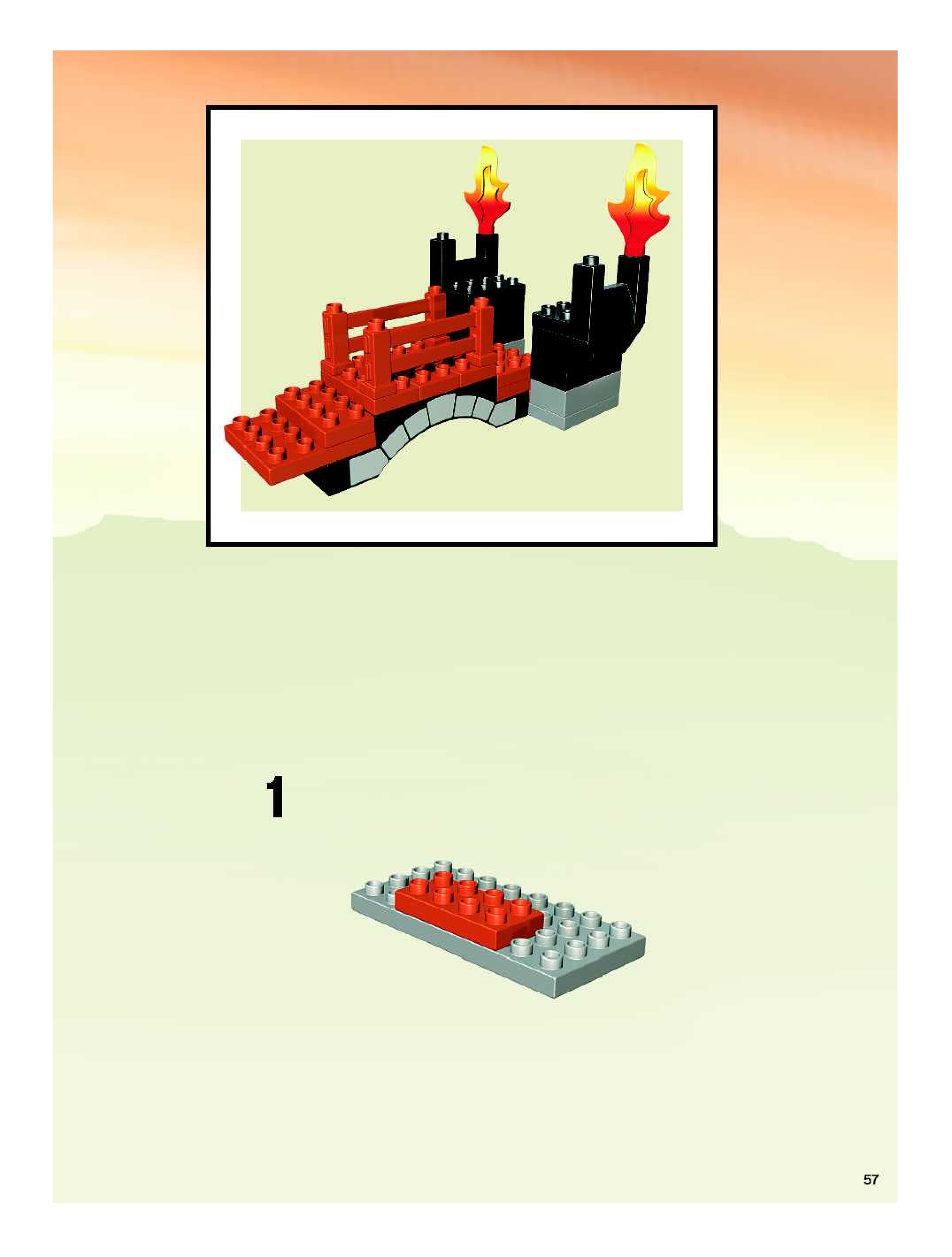 1

57