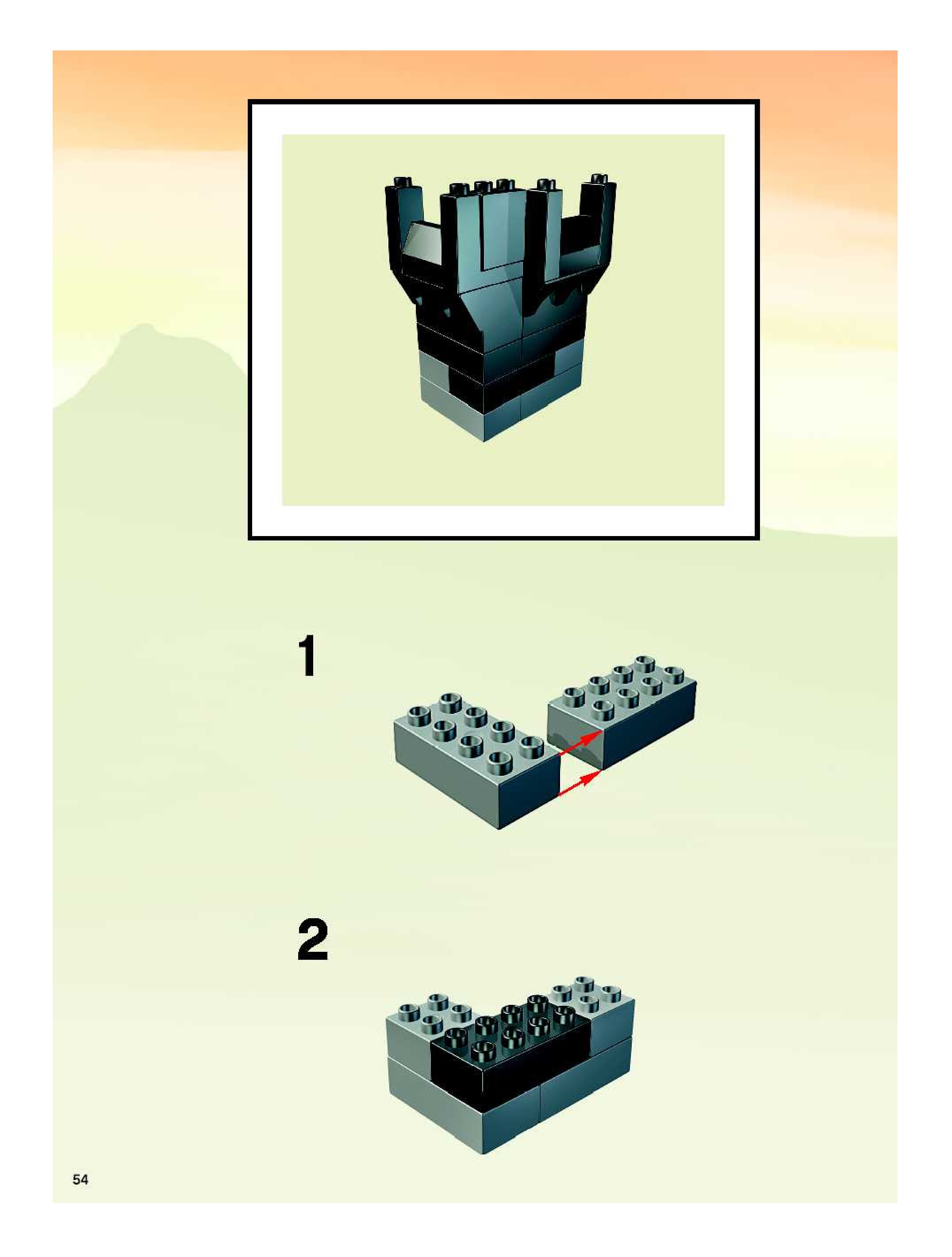 1

2

54