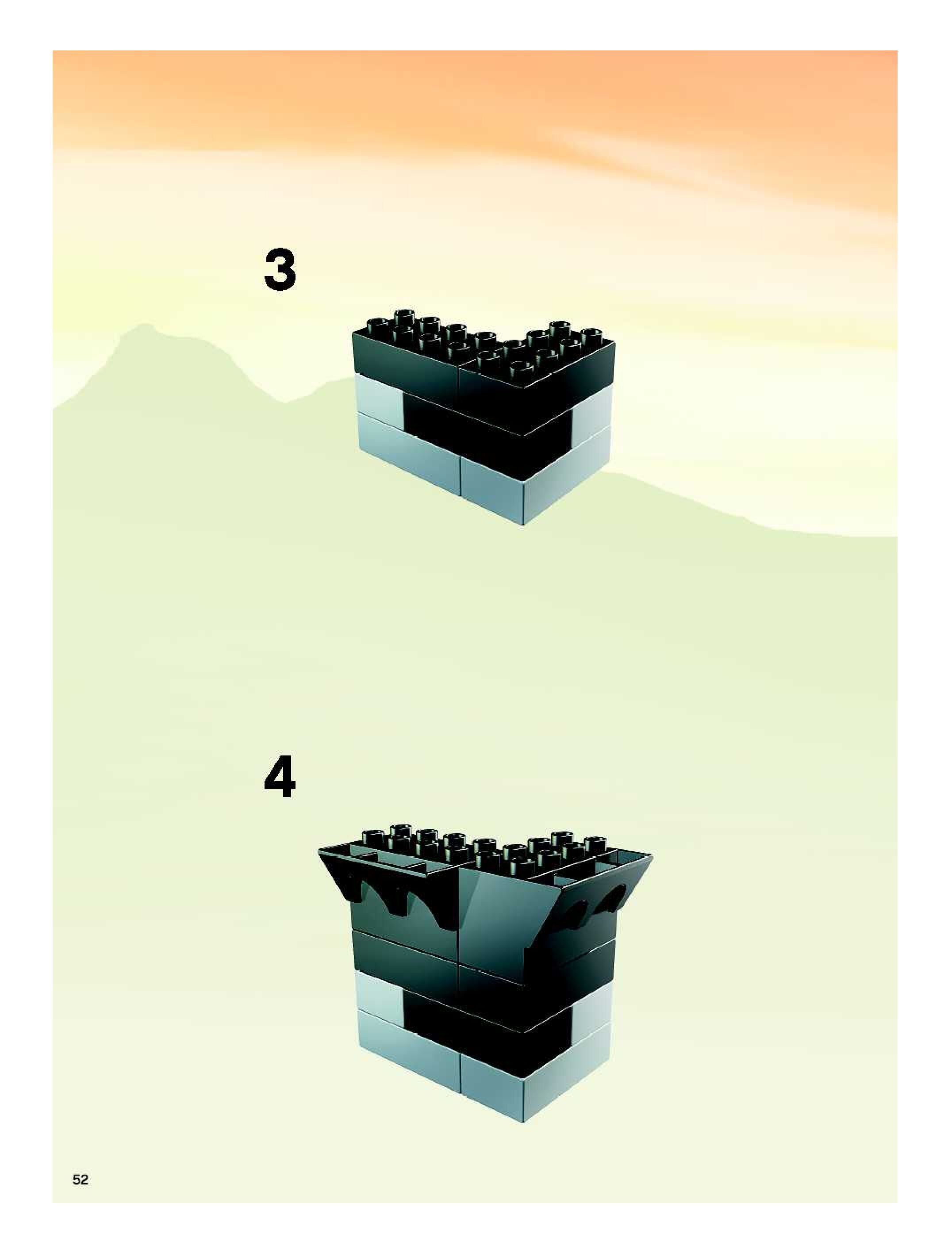 3

4

52