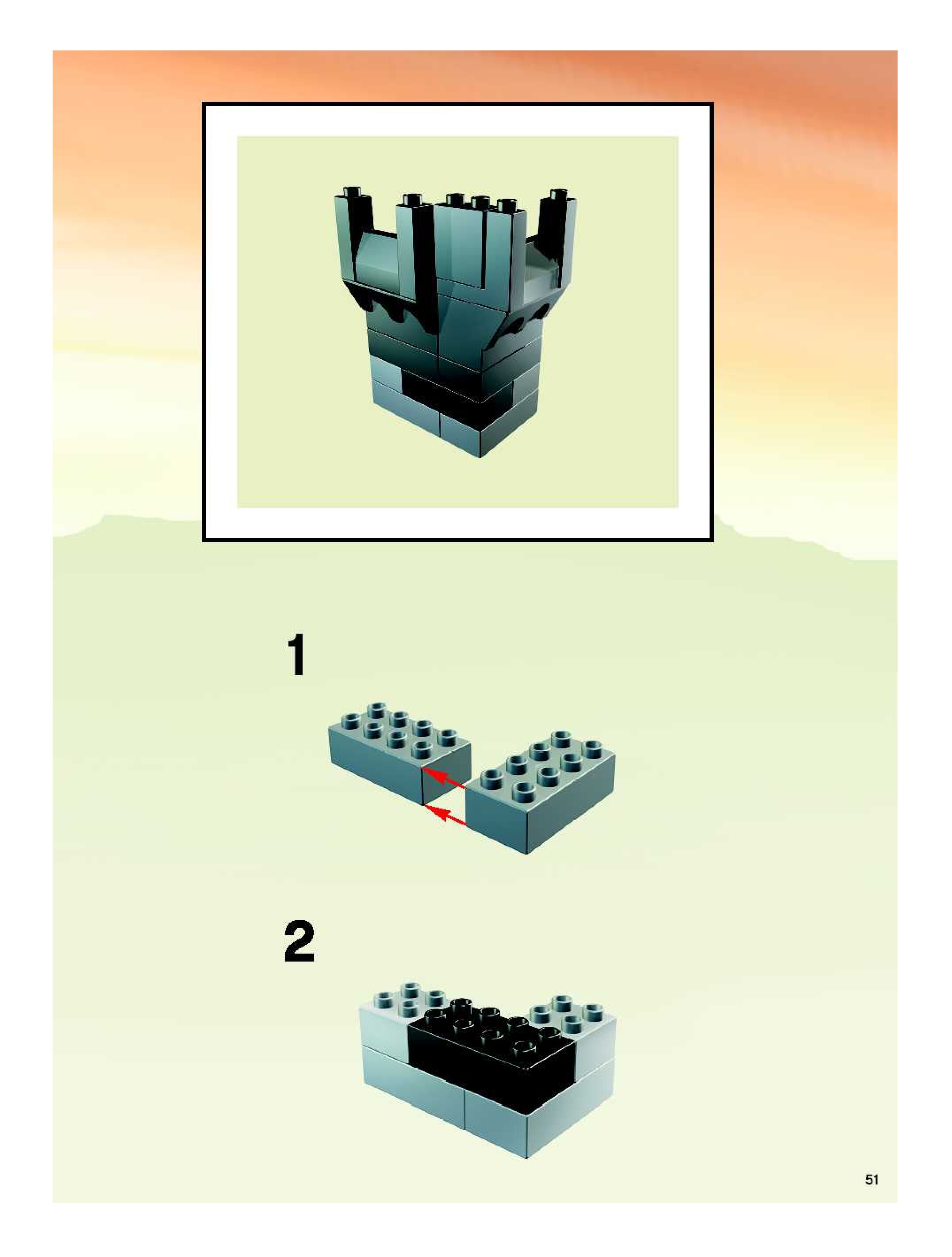 1

2

51