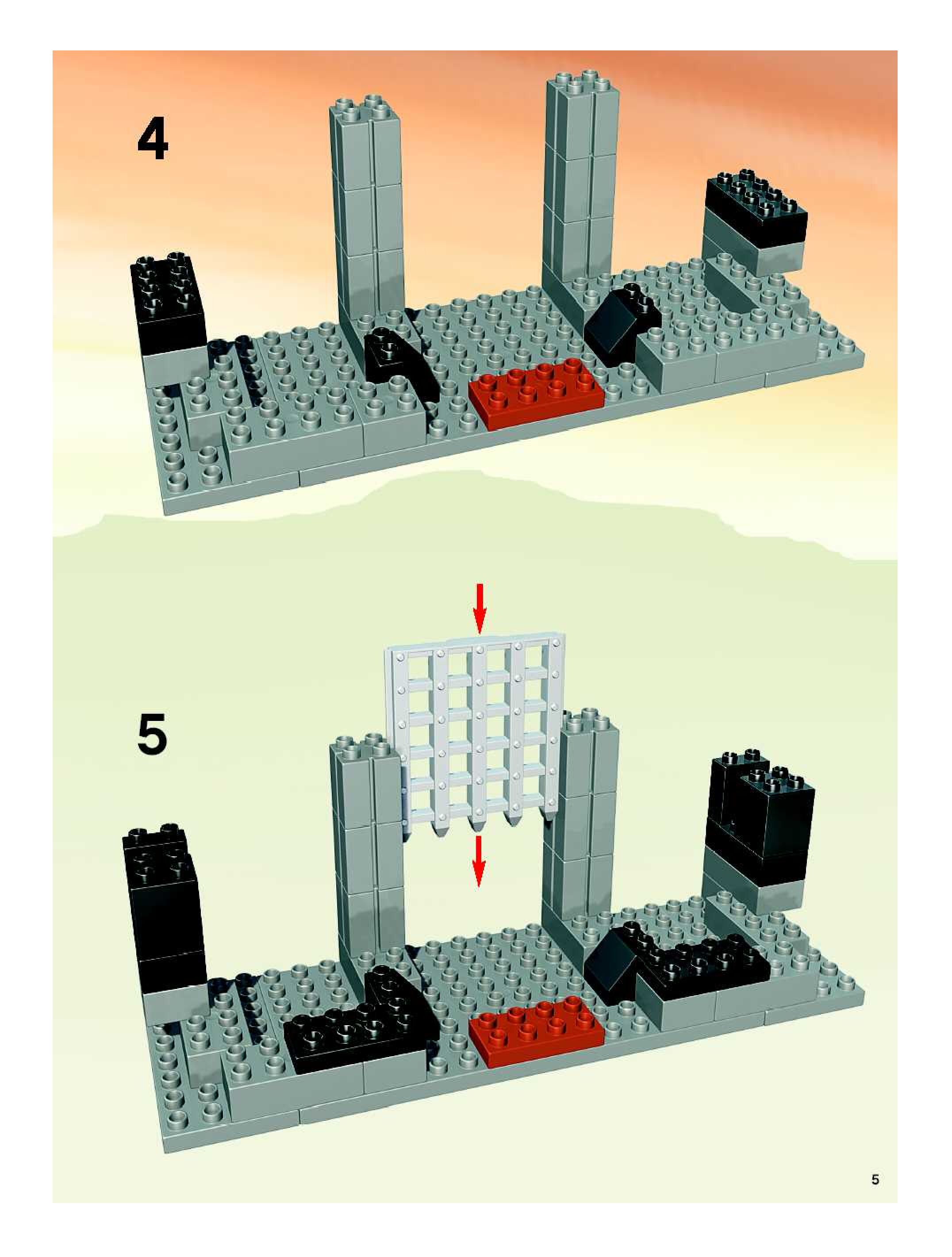 4

5

5