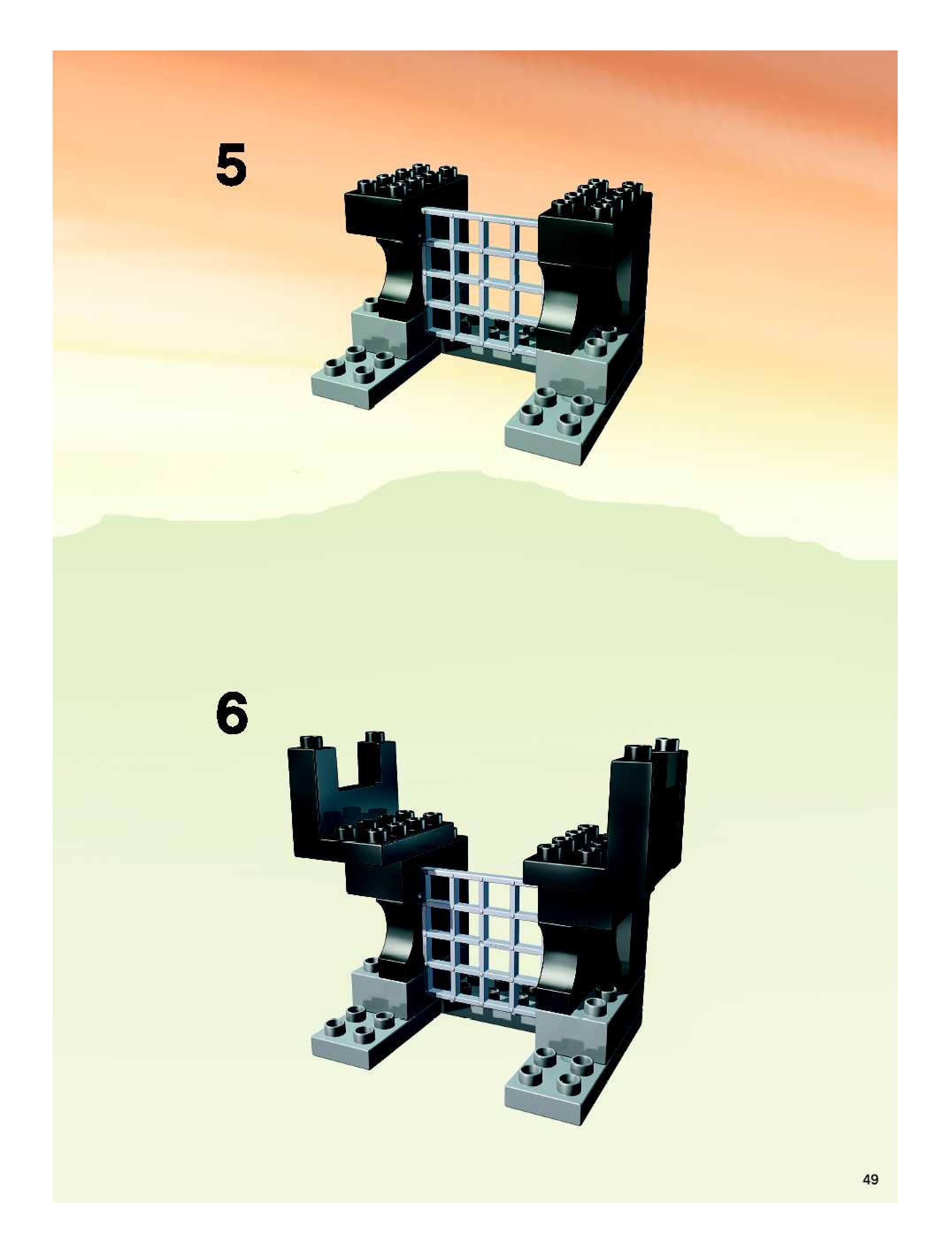 5

6

49