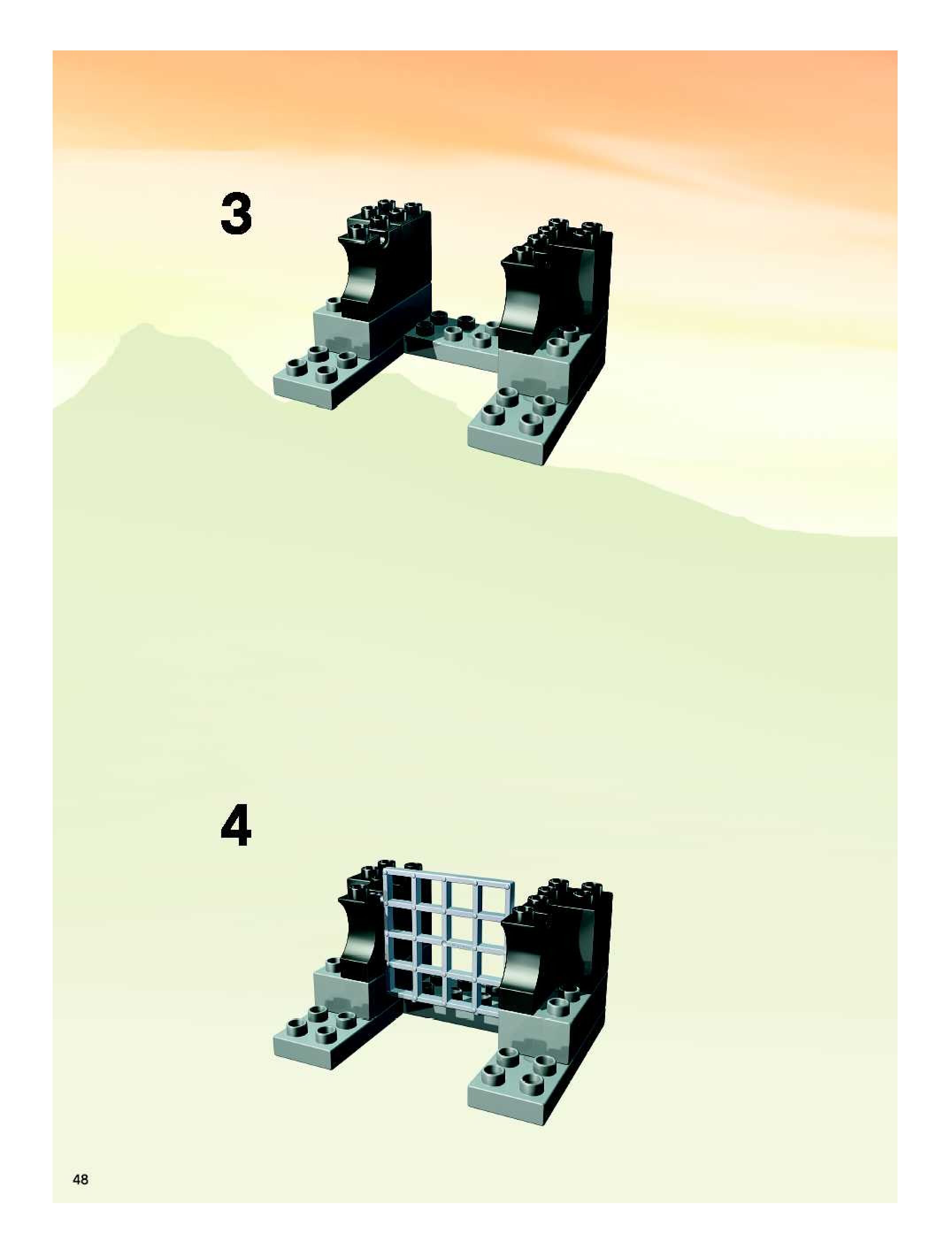 3

4

48