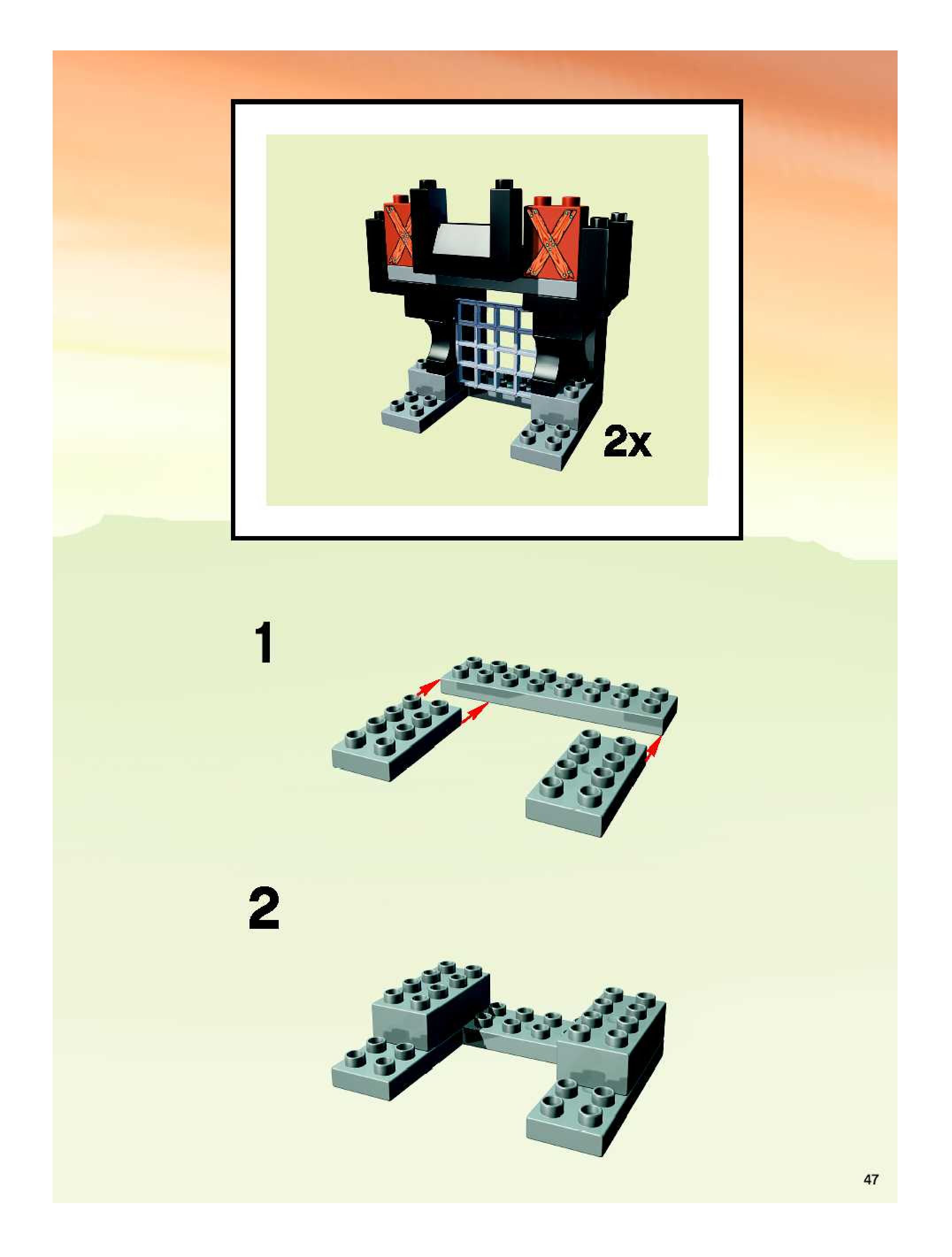 2x

1

2

47