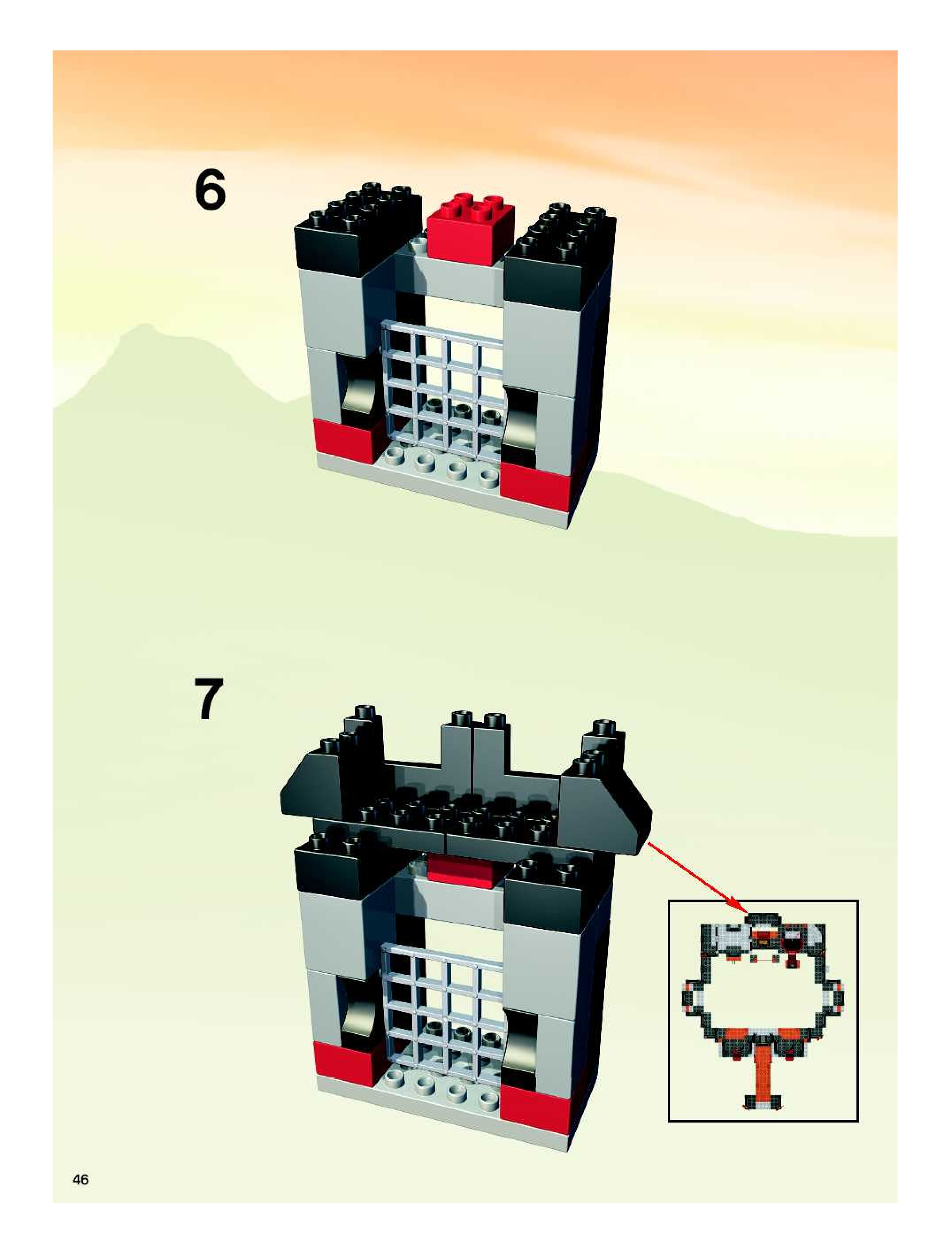 6

7

46