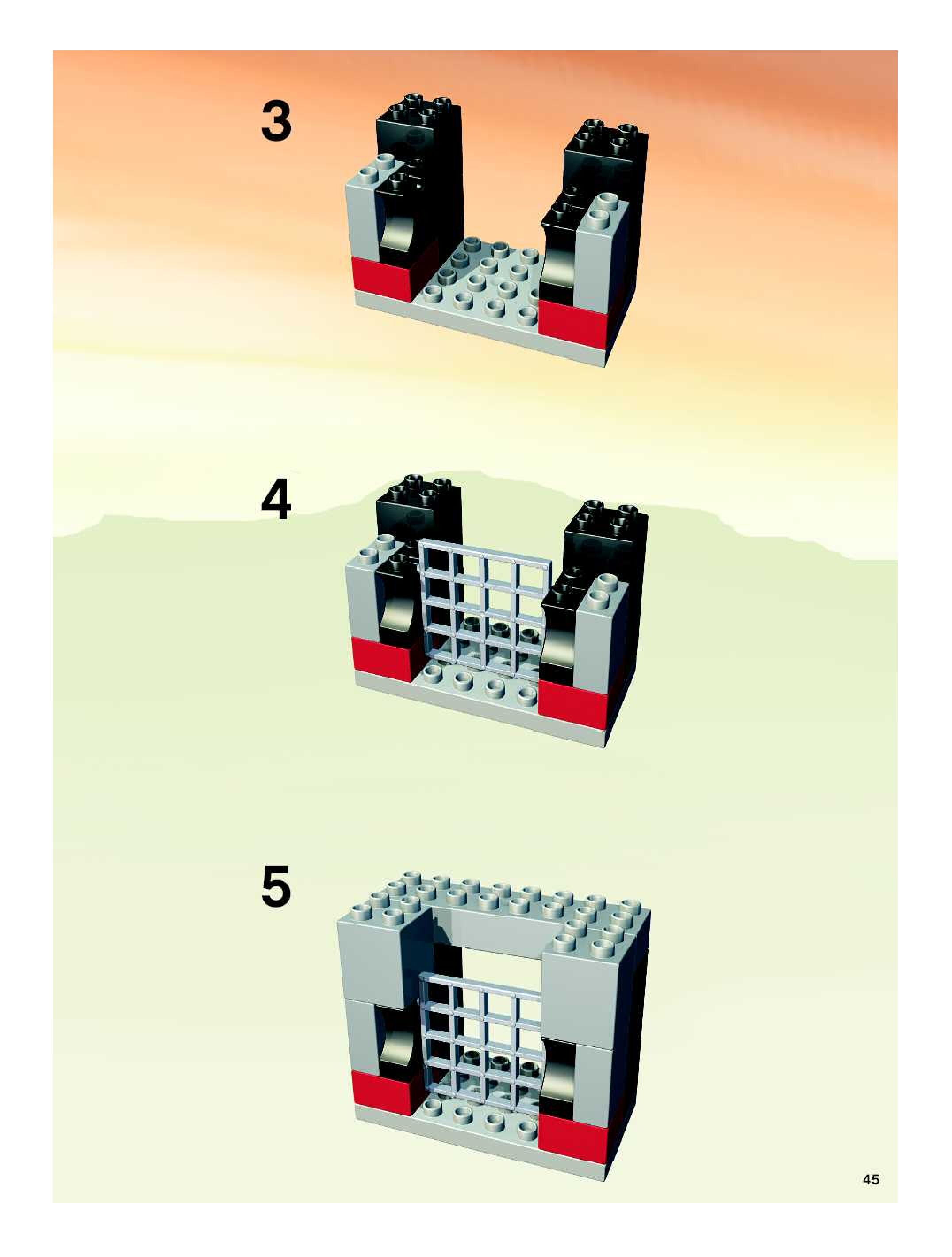 3

4

5

45