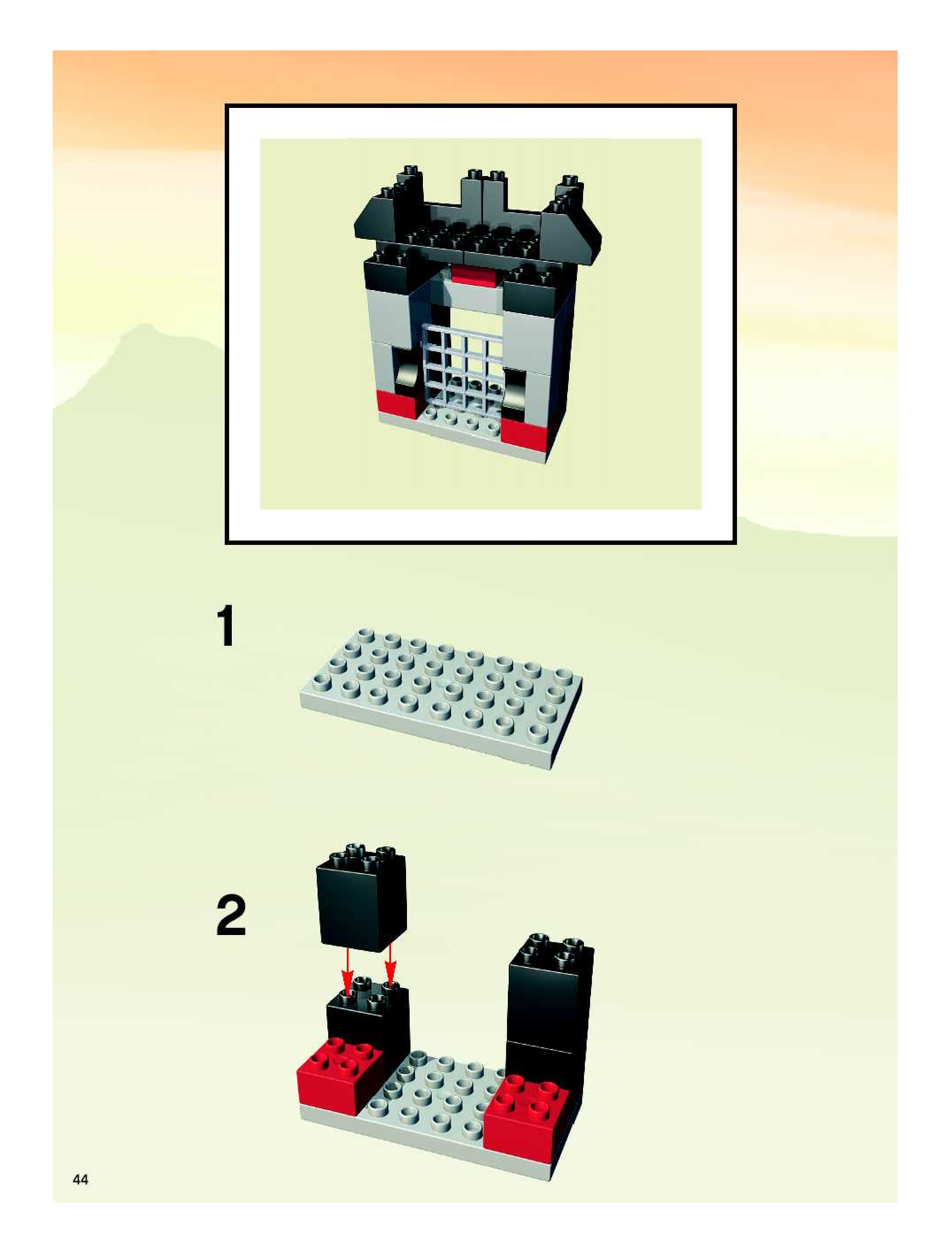 1

2

44