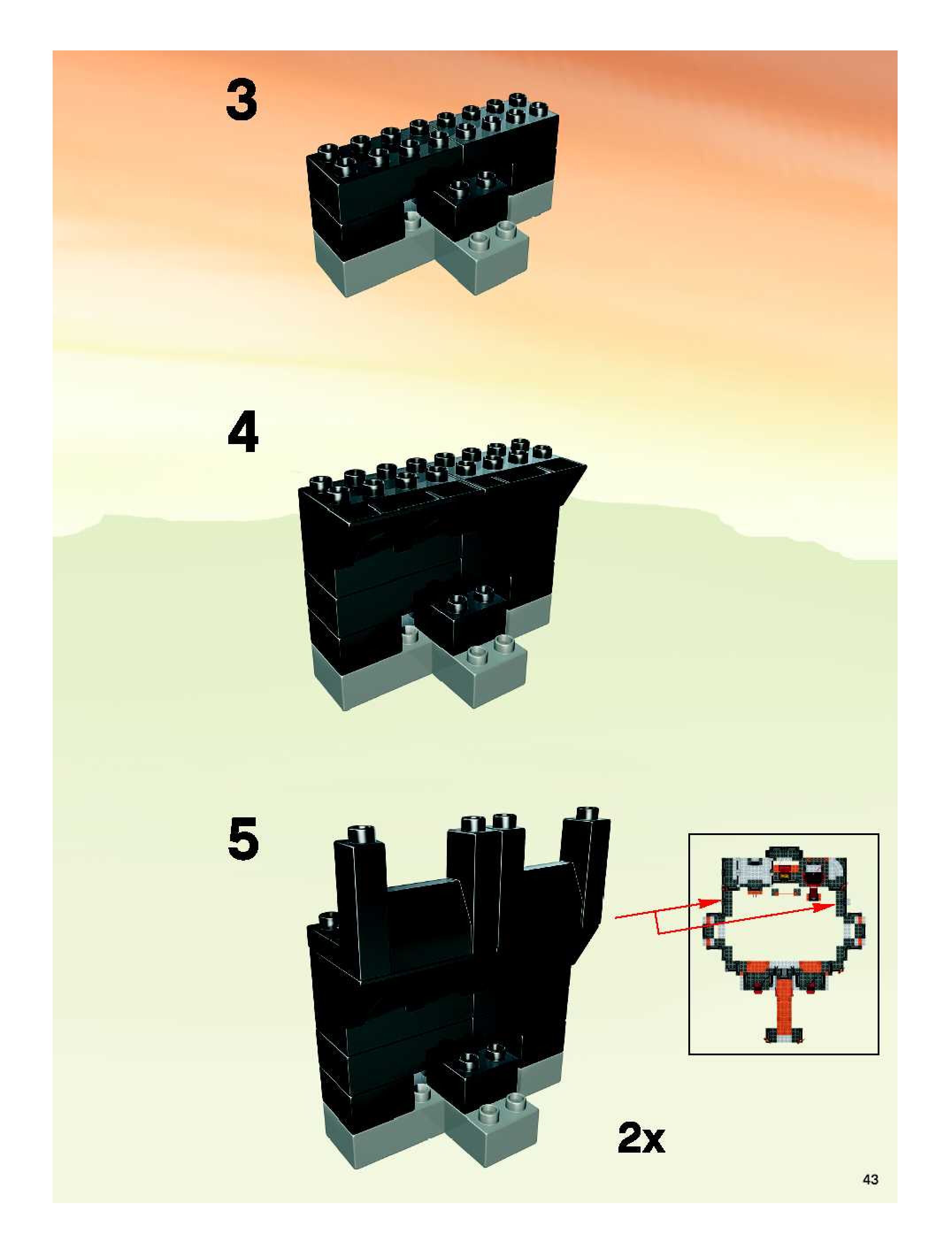 3

4

5

2x

43