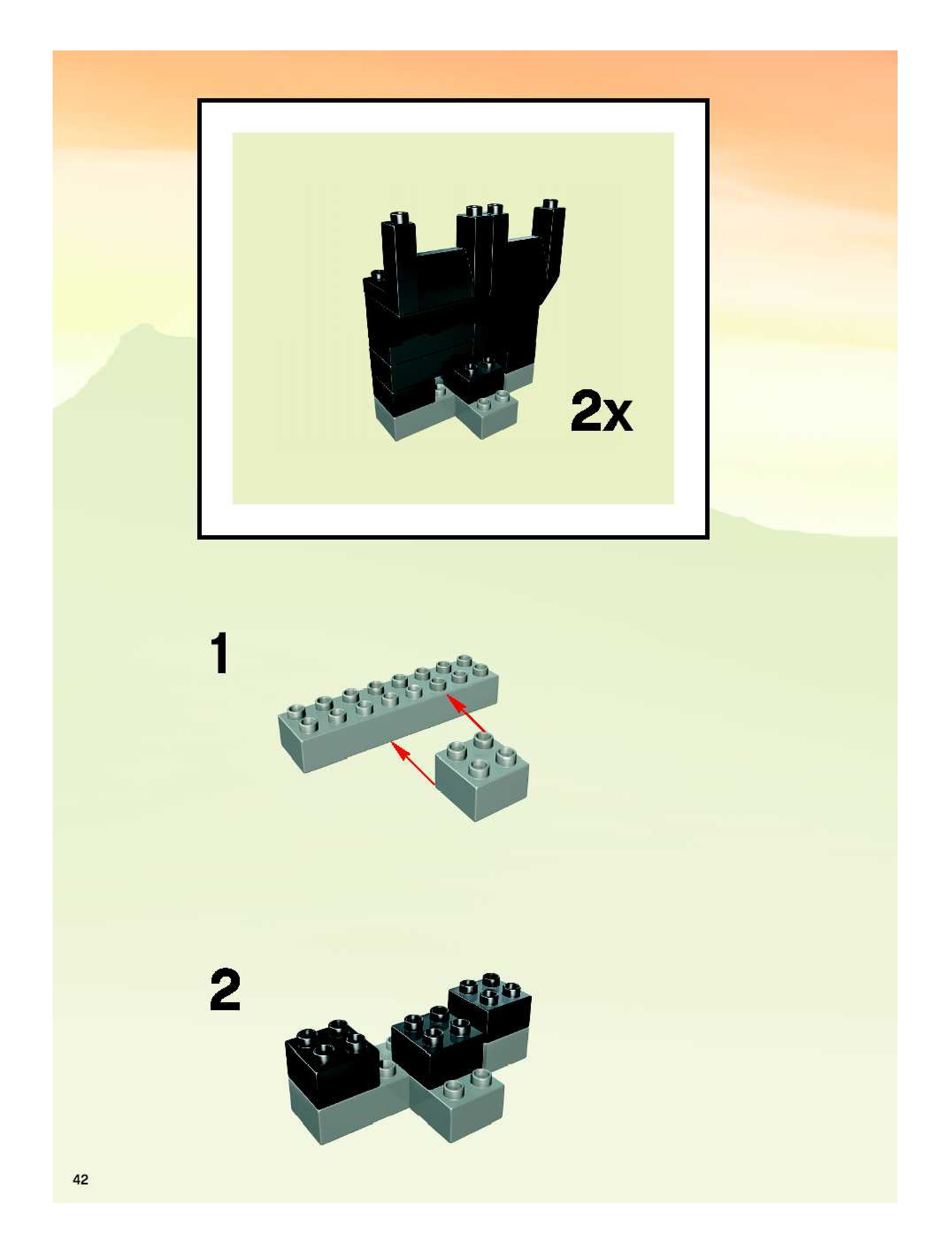 2x

1

2

42