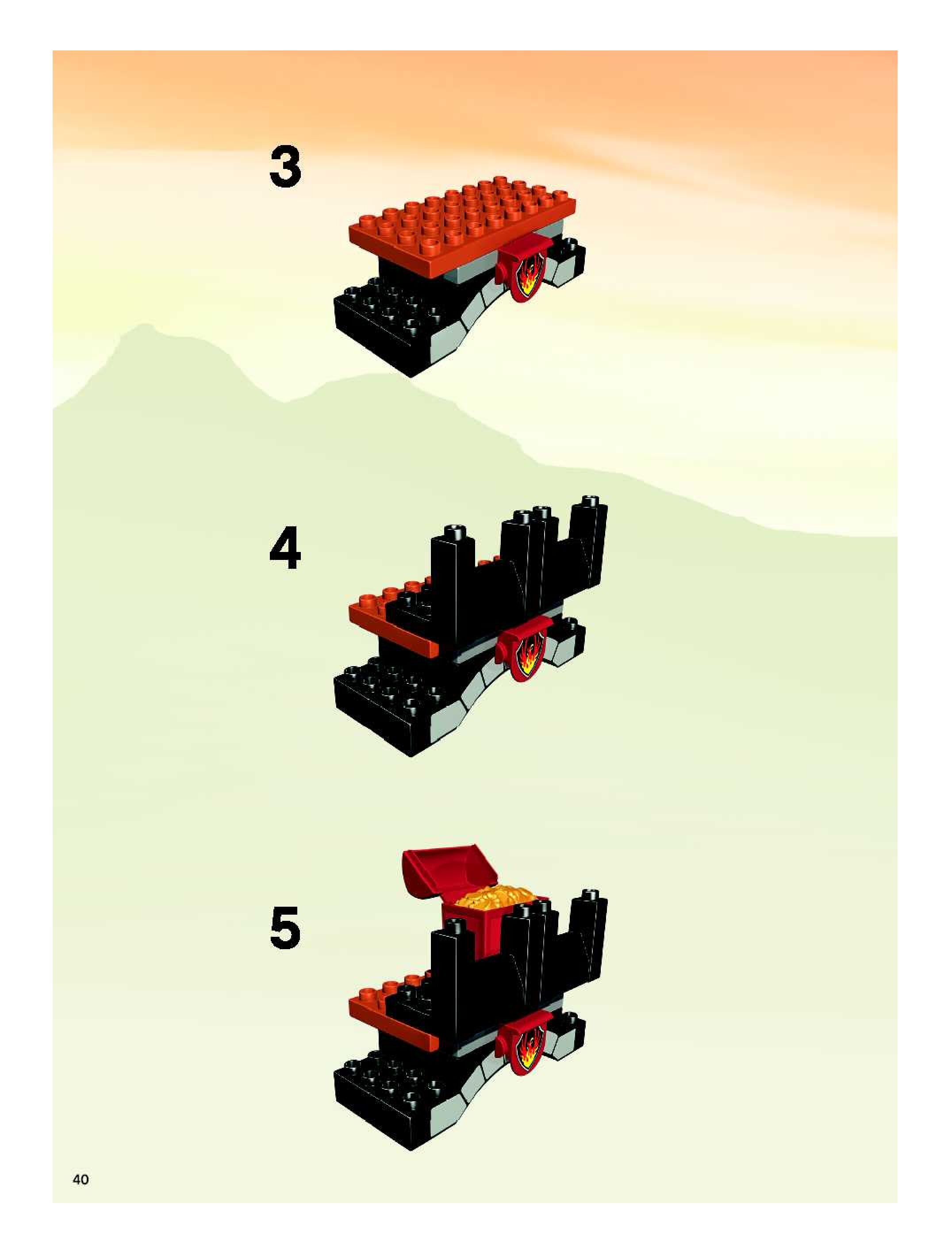 3

4

5

40