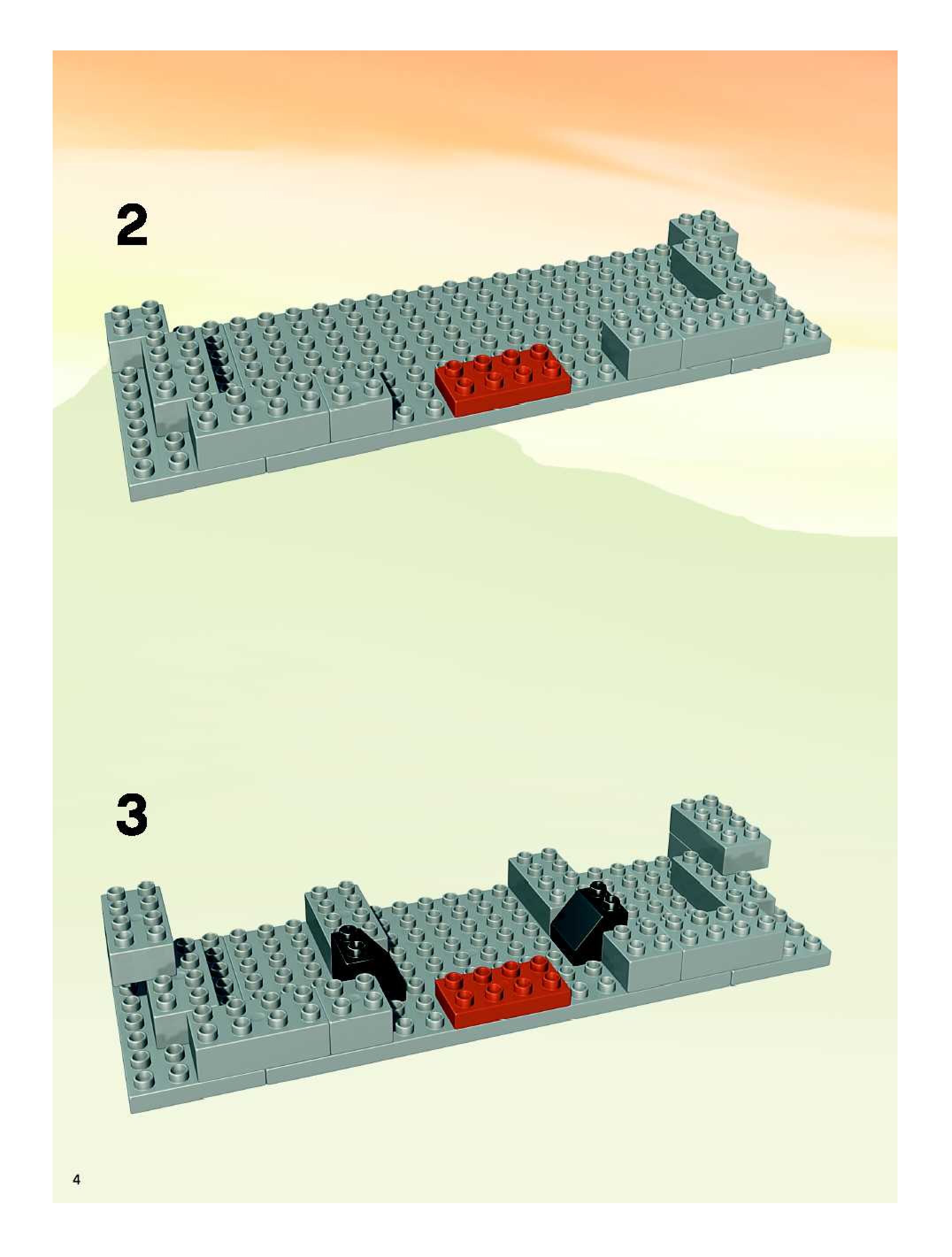 2

3

4