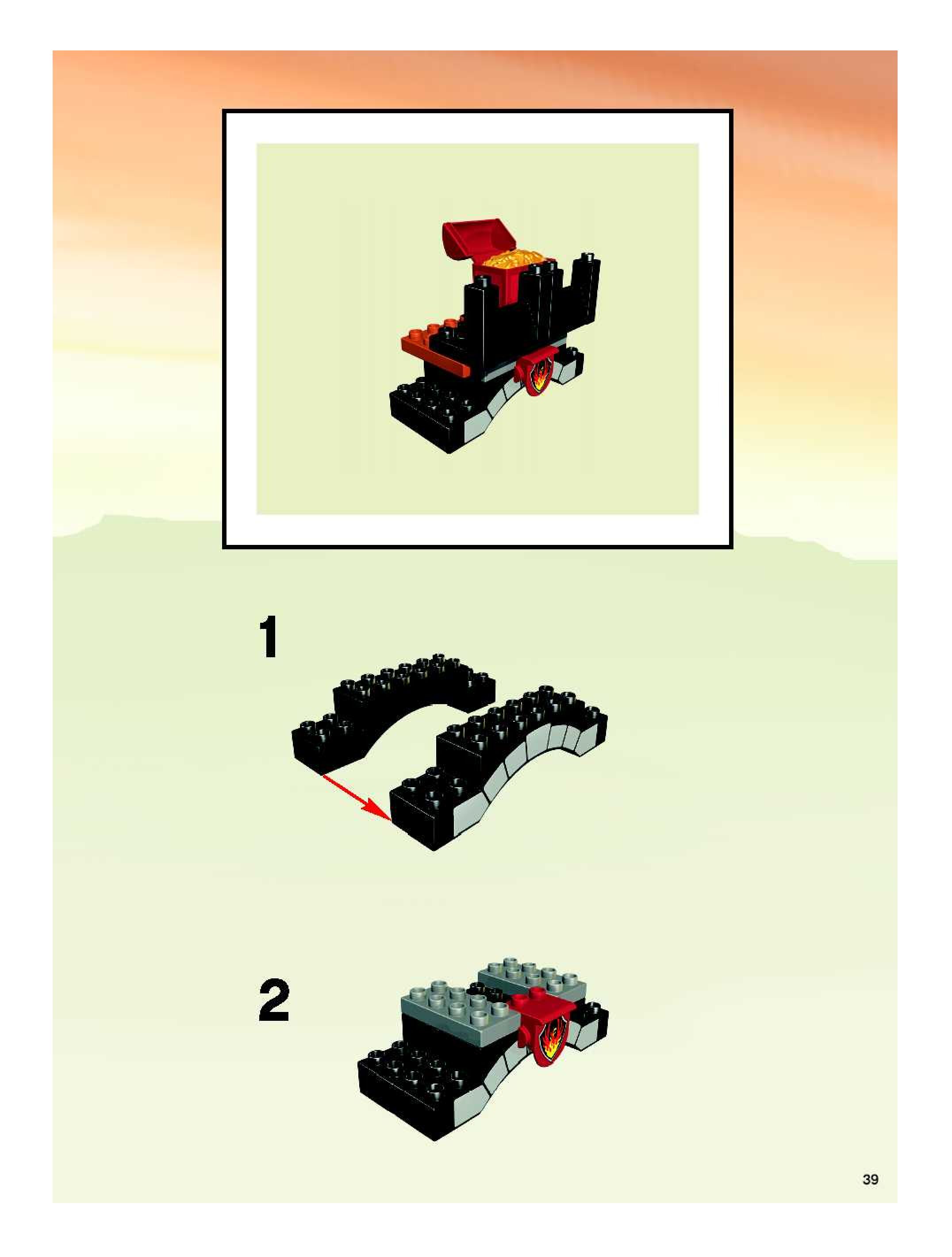 1

2

39