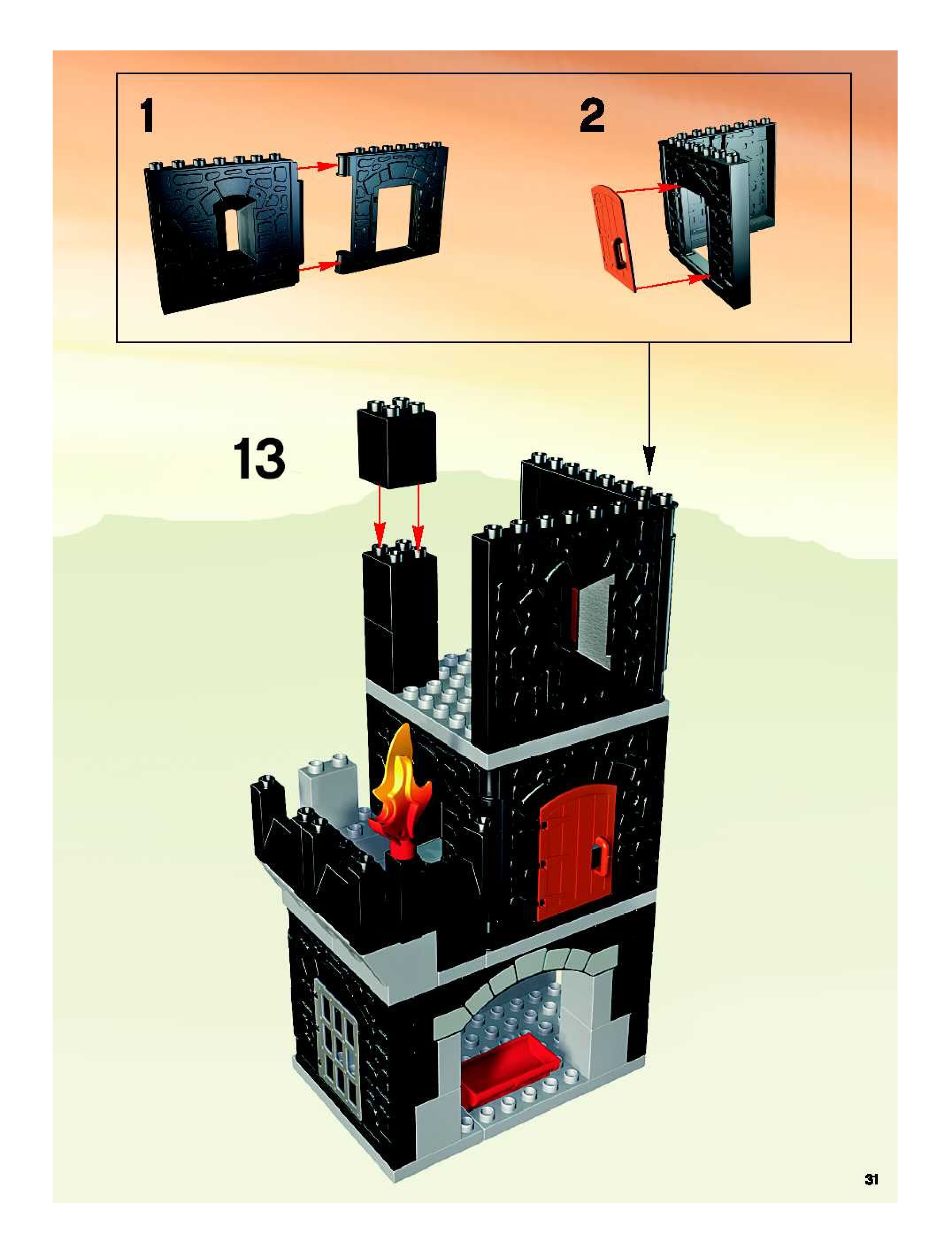 1

2

13

31