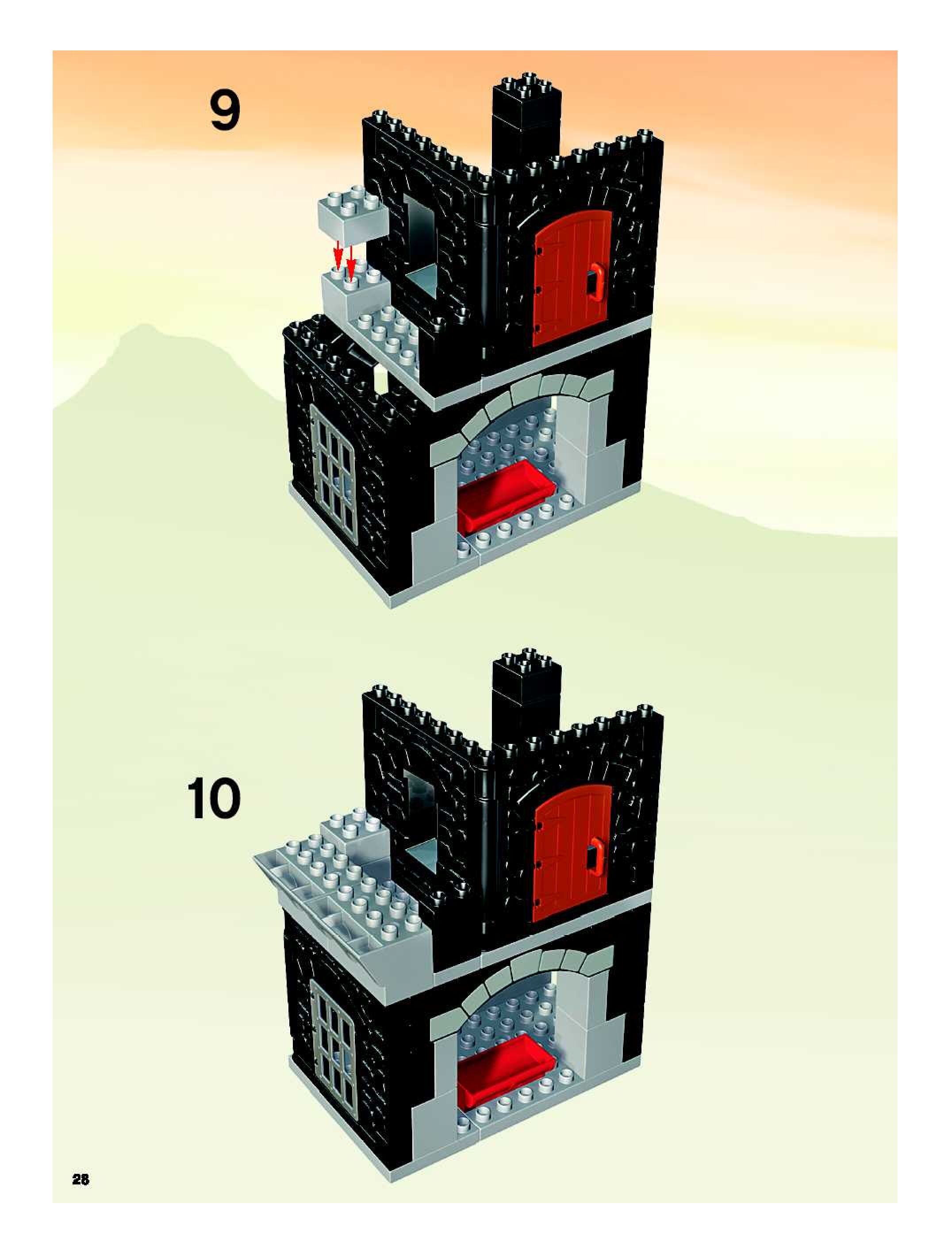 9

10

28