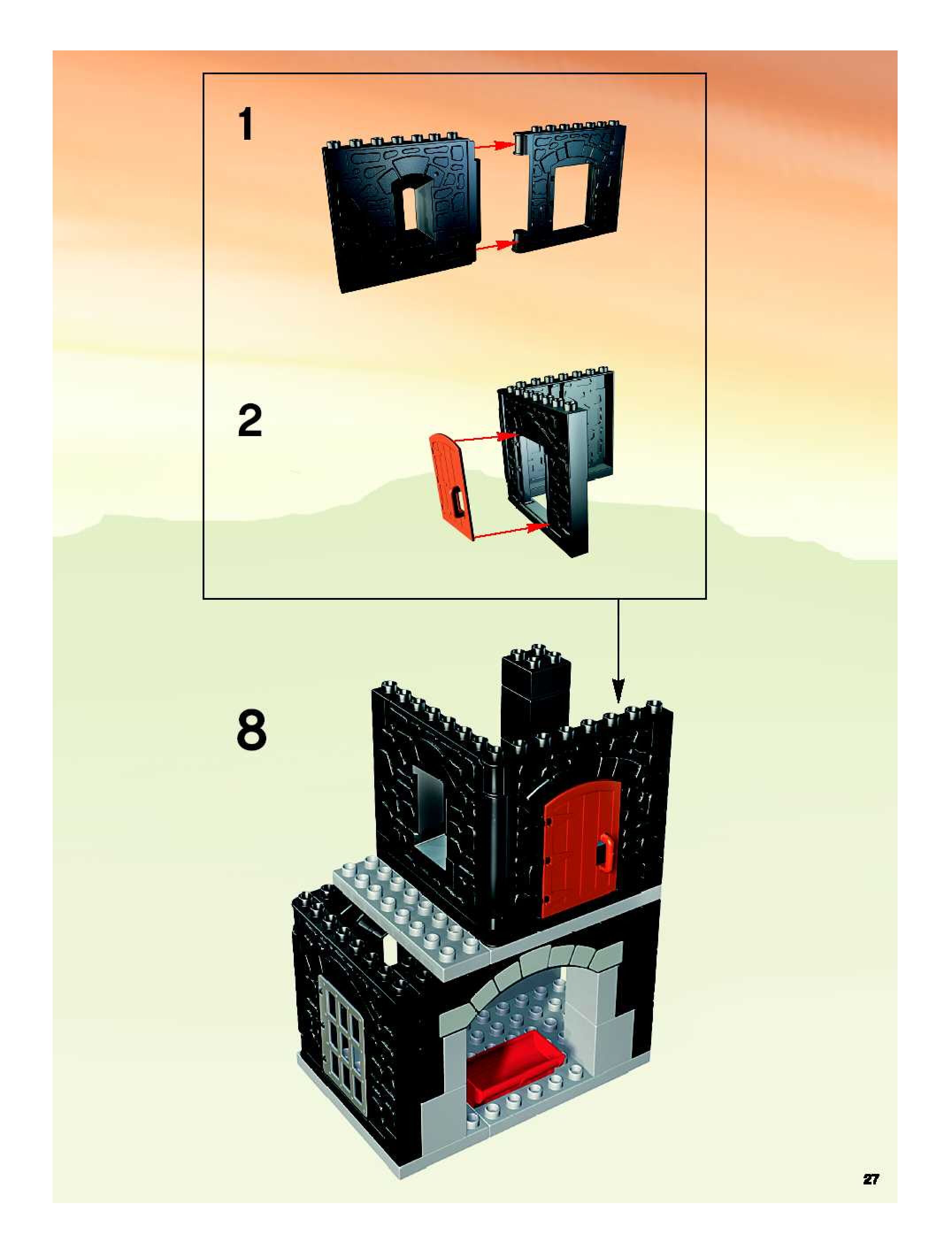 1

2

8

27