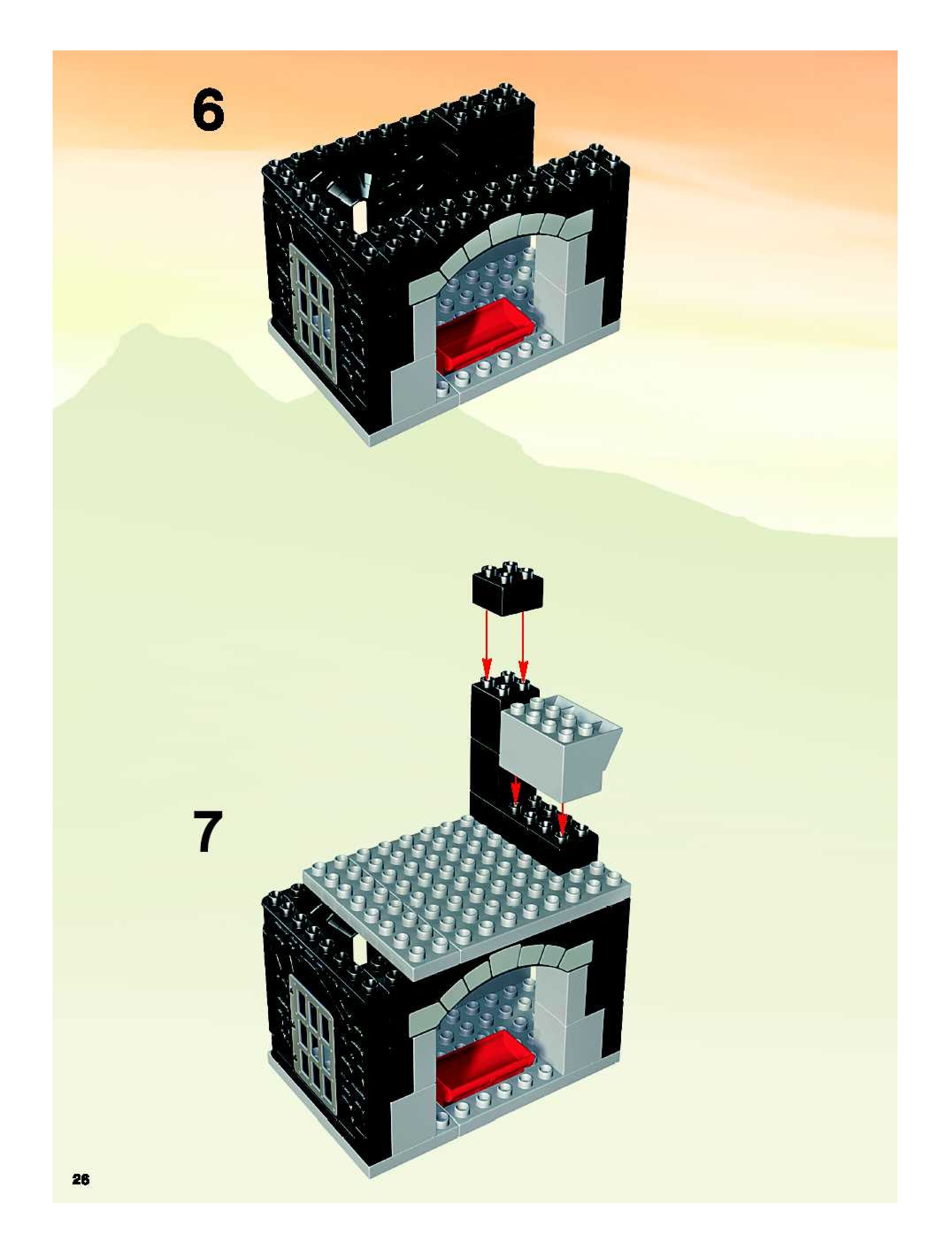 6

7

26