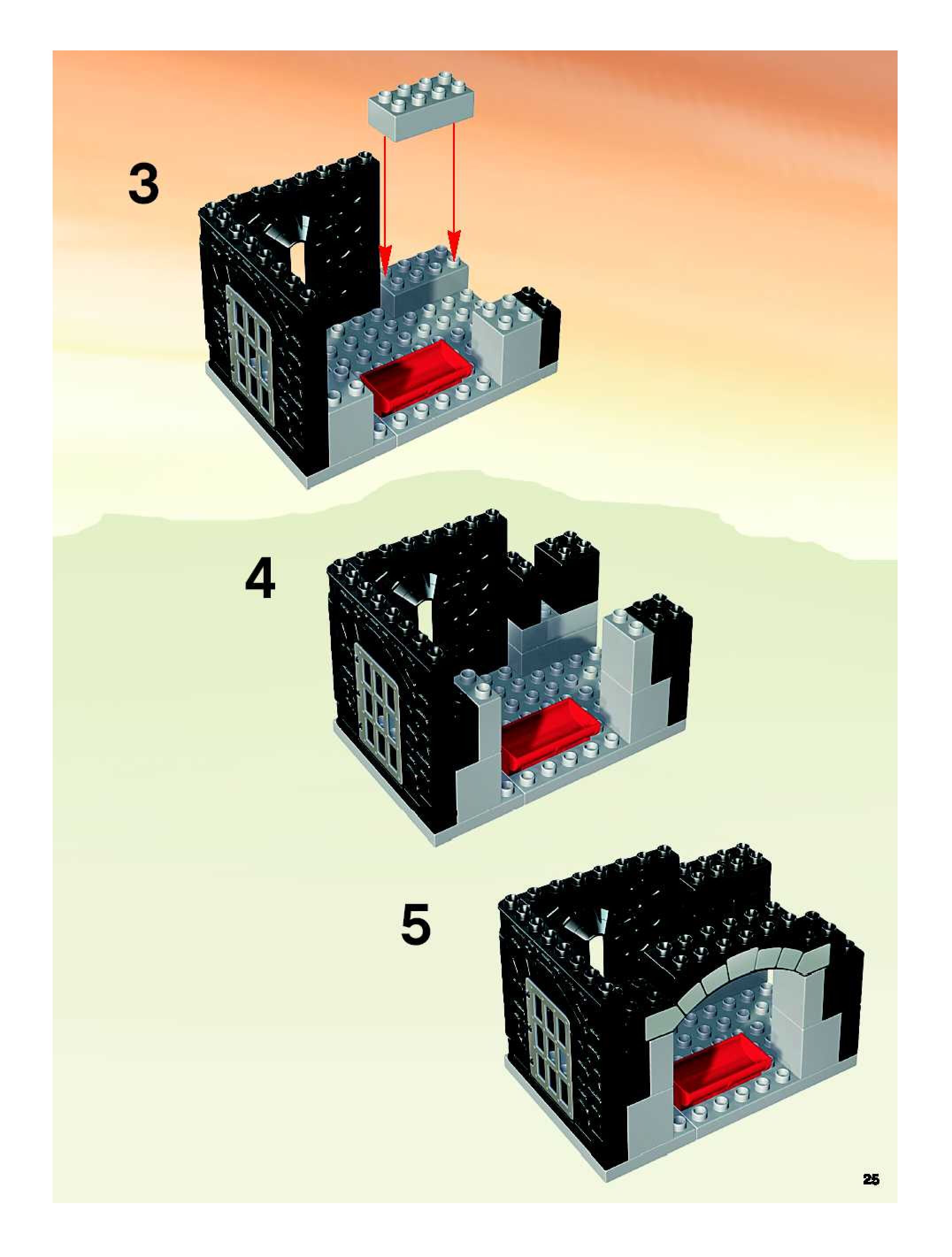 3

4

5

25