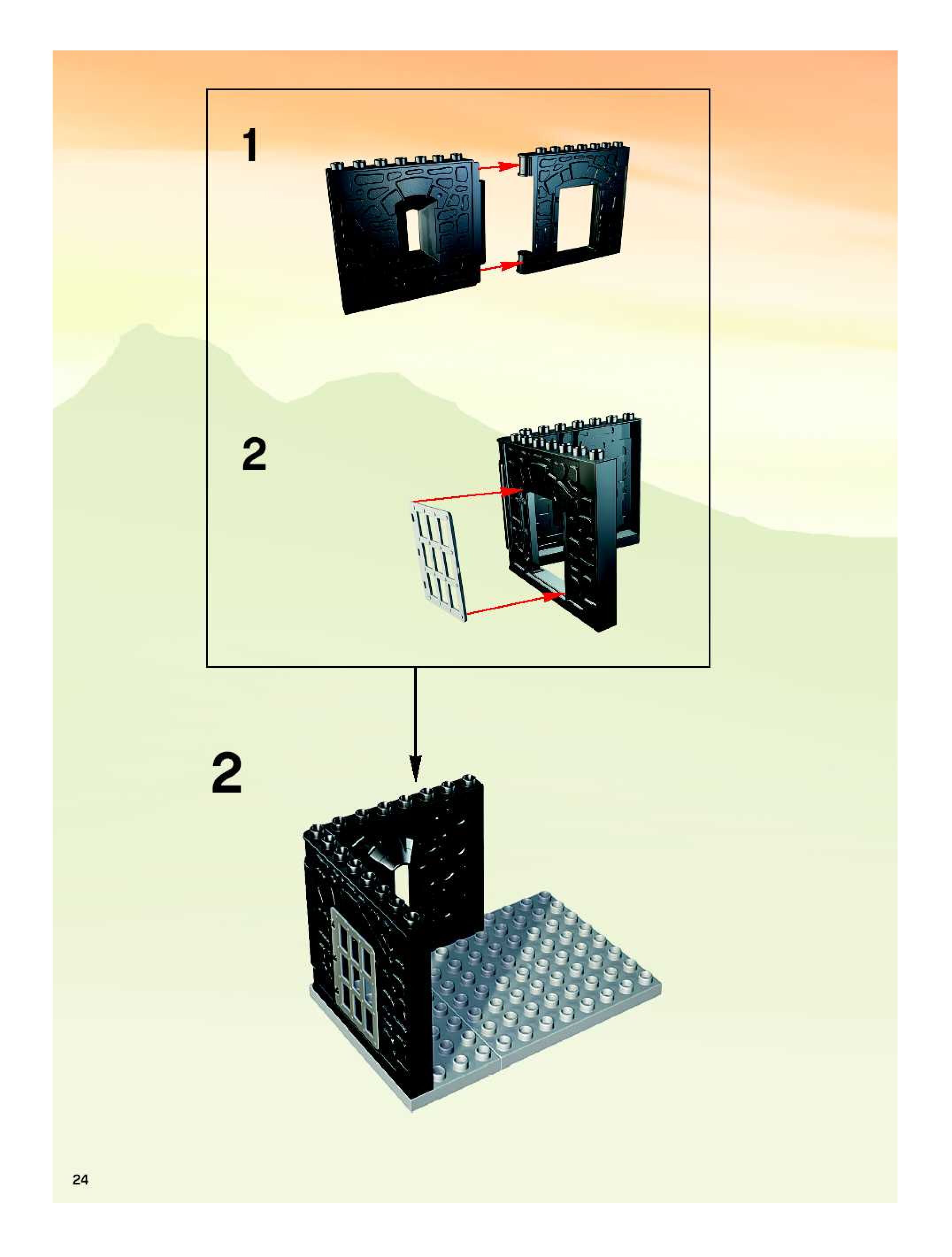 1

2

2

24