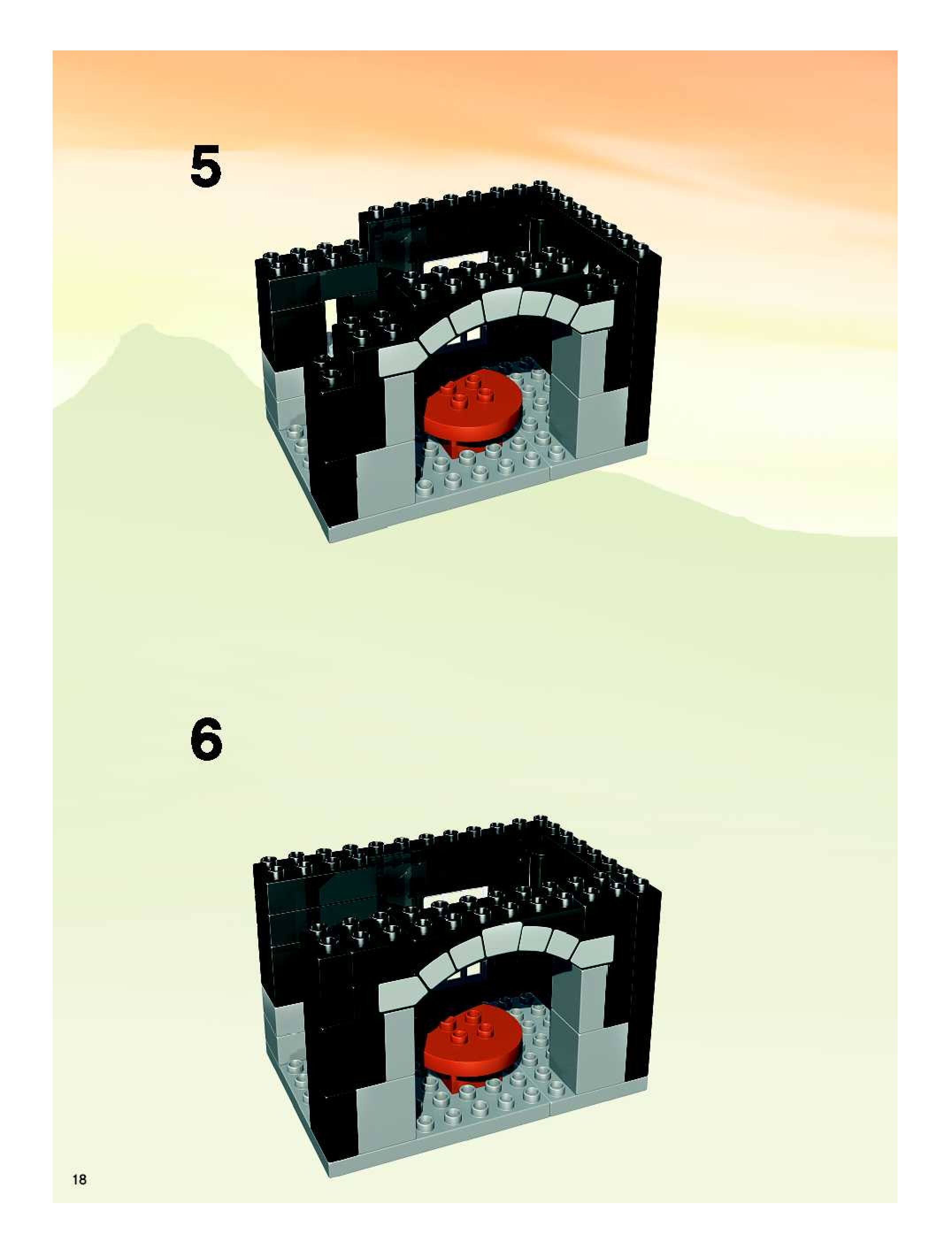 5

6

18