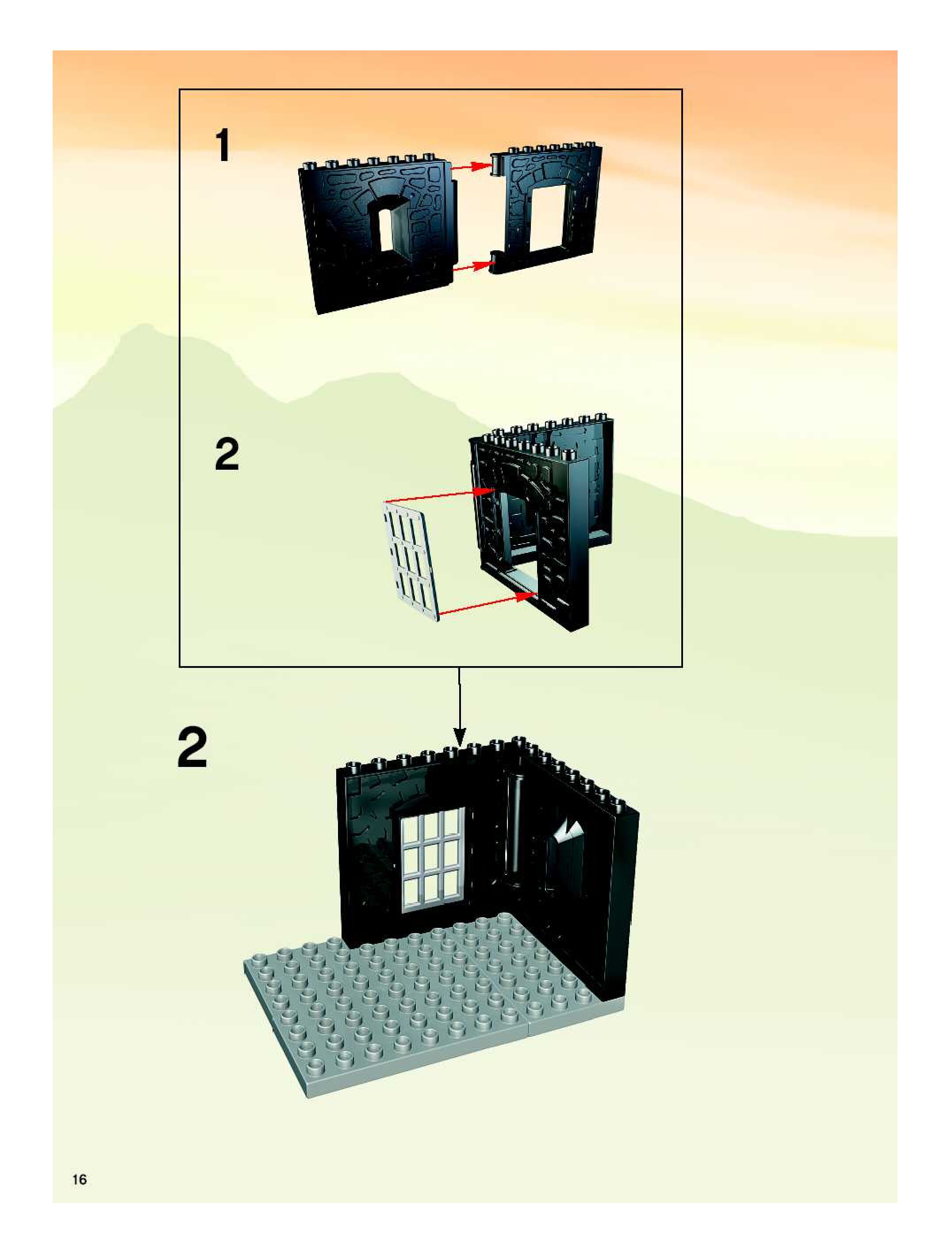 1

2

2

16