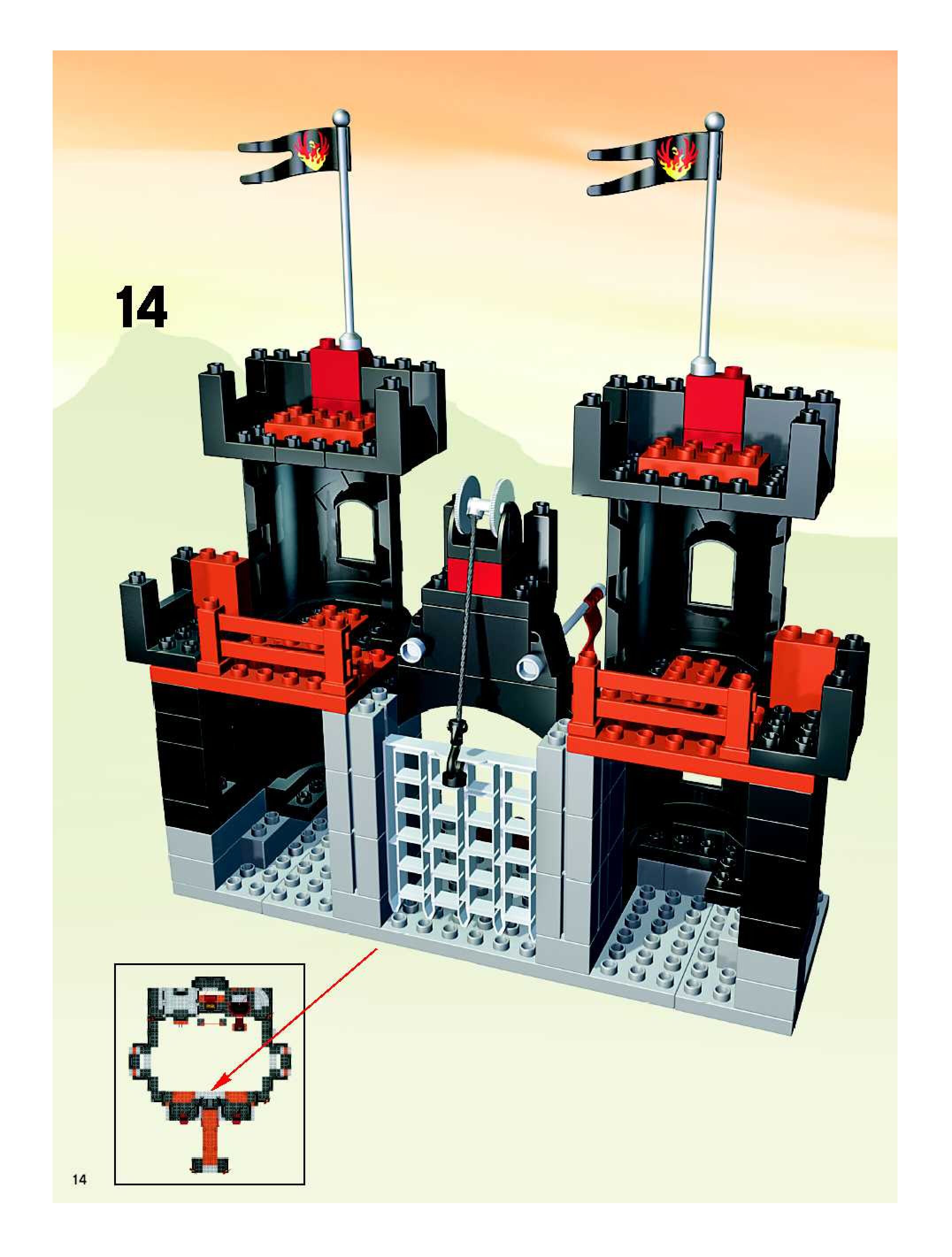 14

14