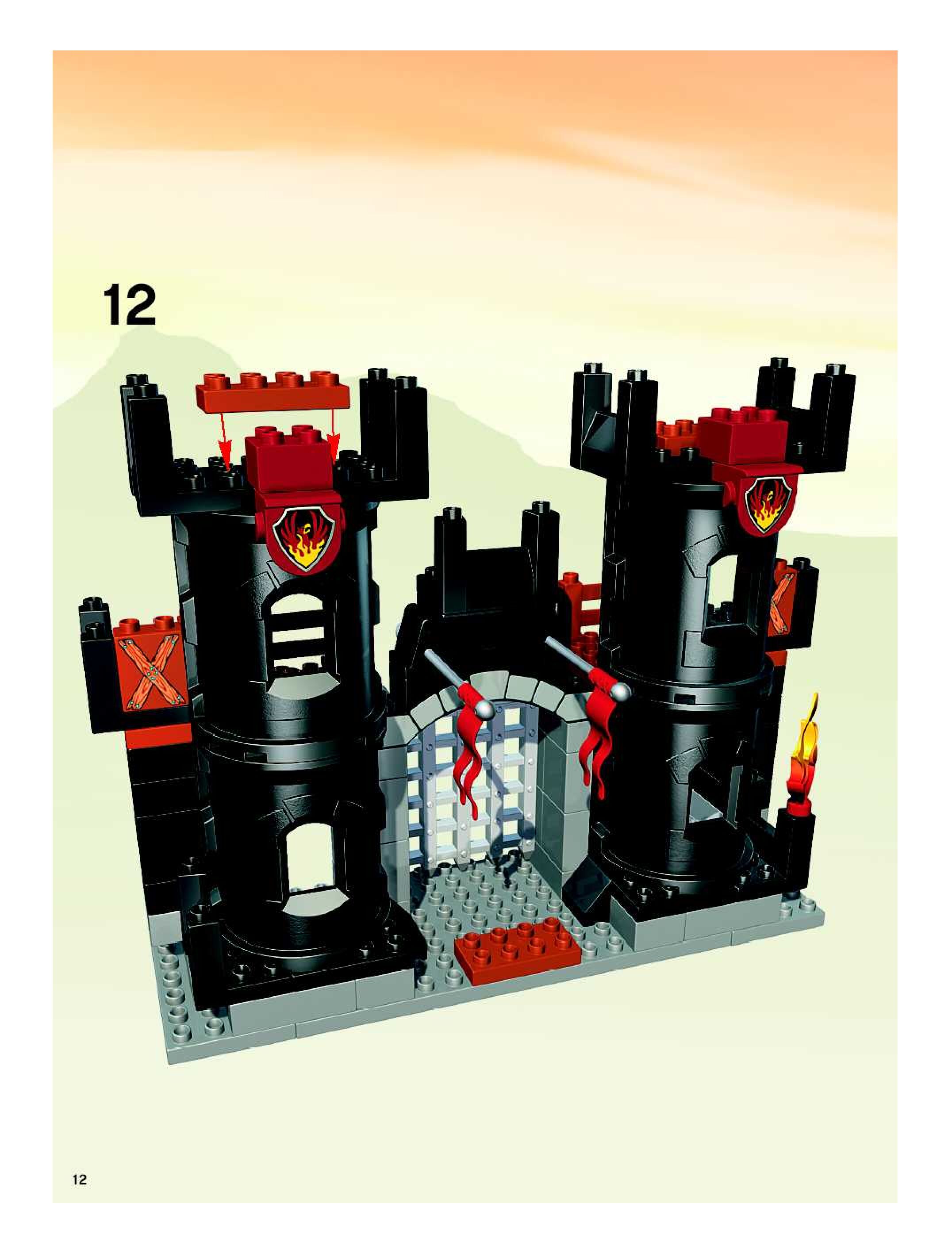 12

12