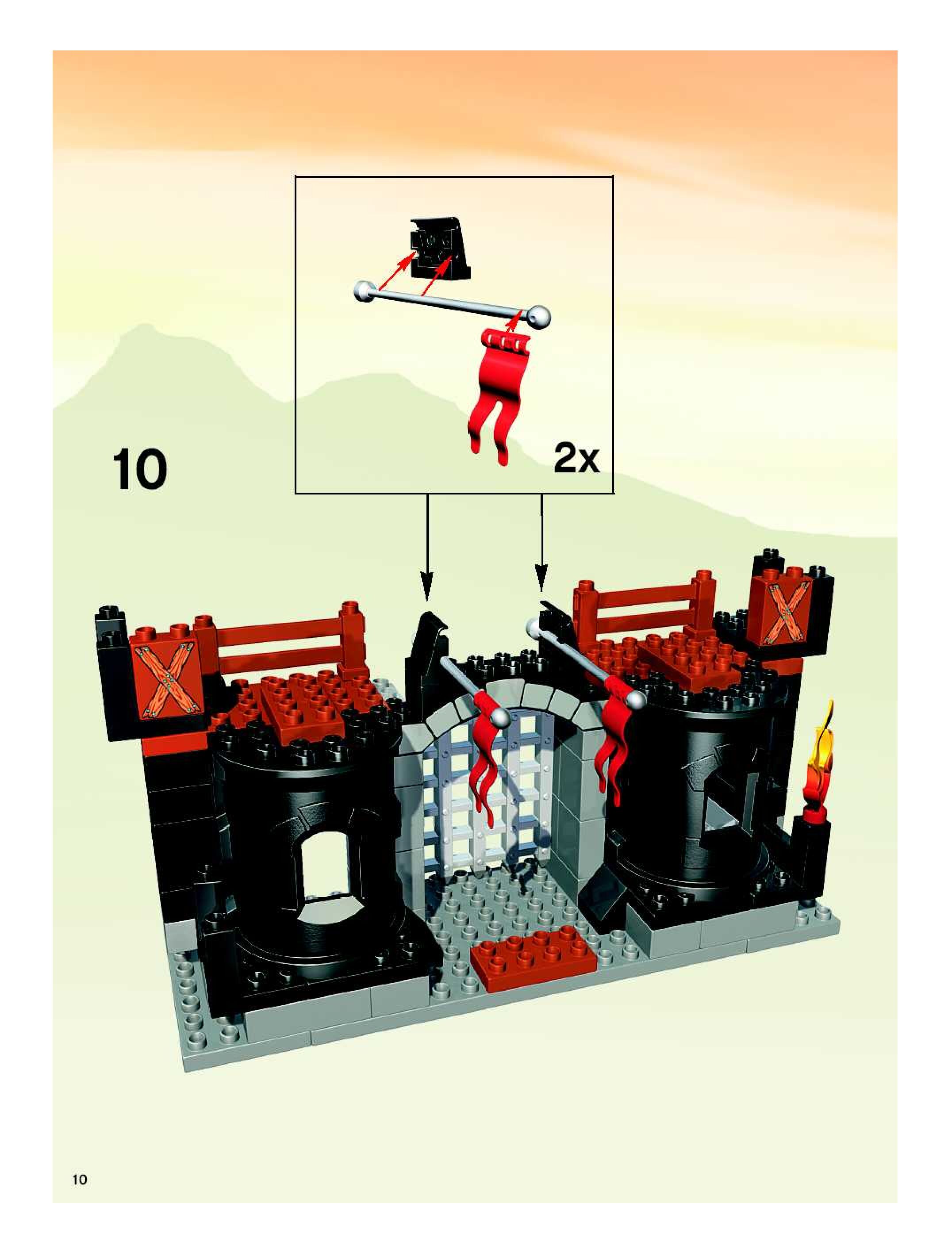 10

2x

10