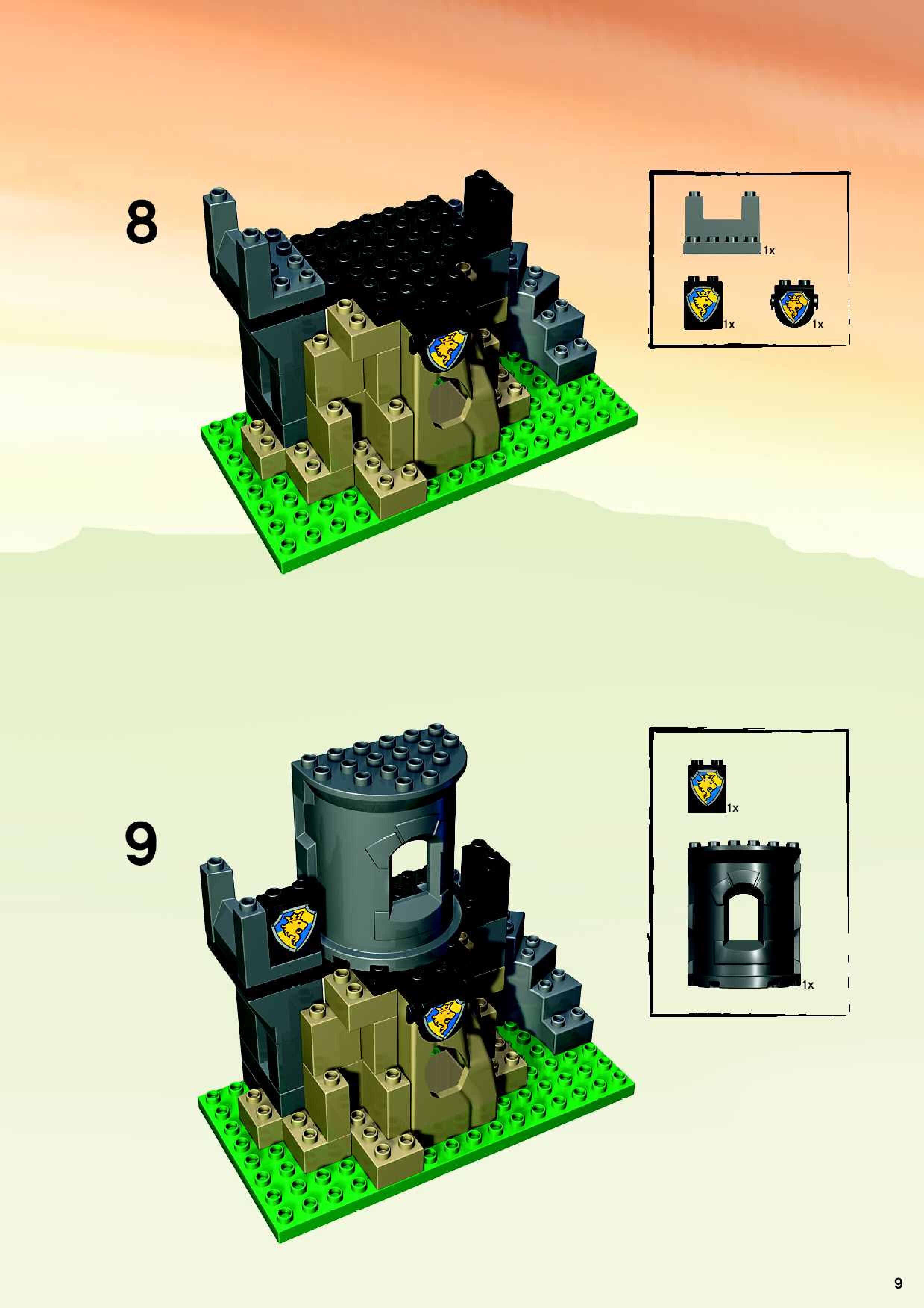 8

1x

1x

1x

9

1x

1x

9