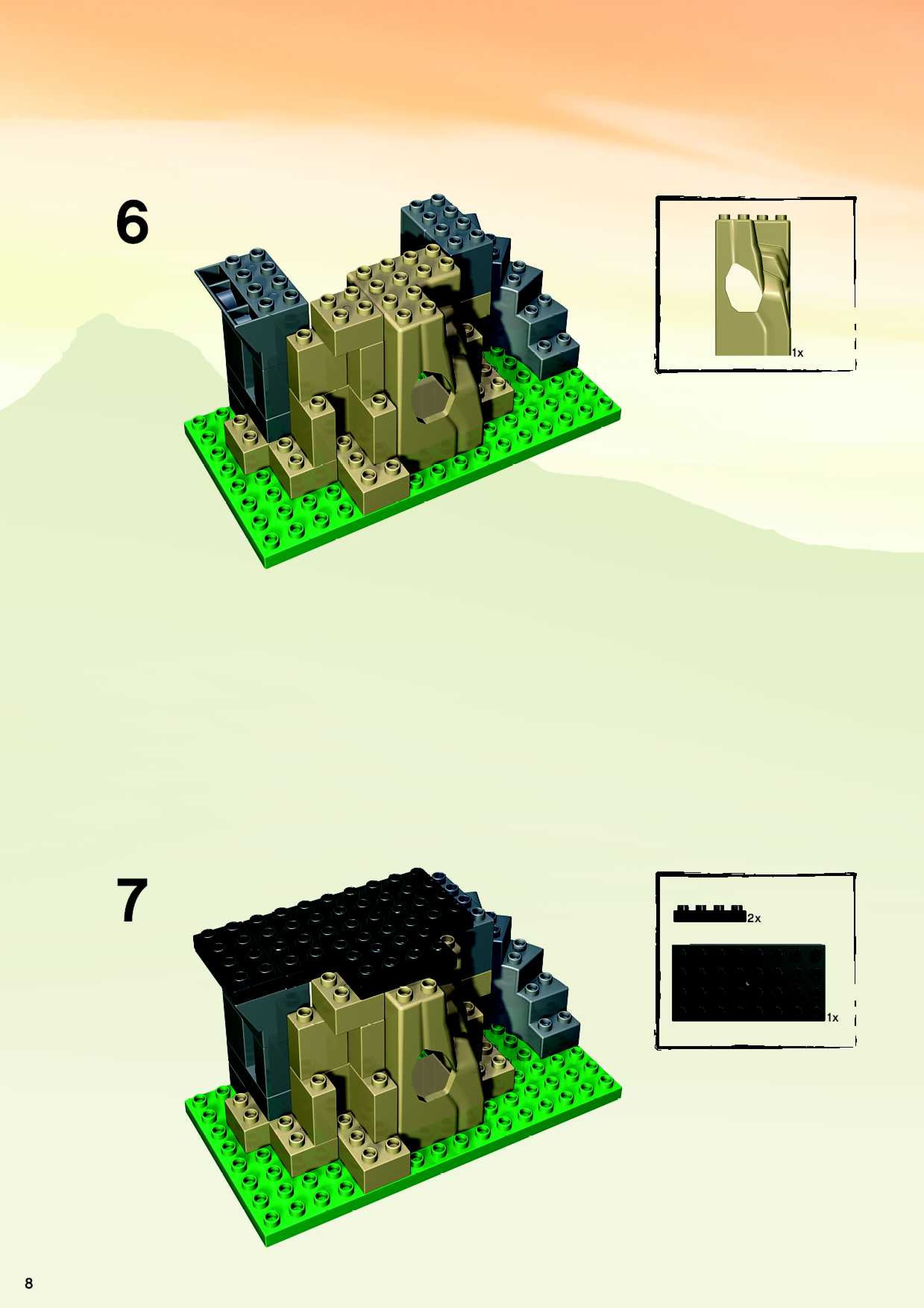 6

1x

7

2x

1x

8