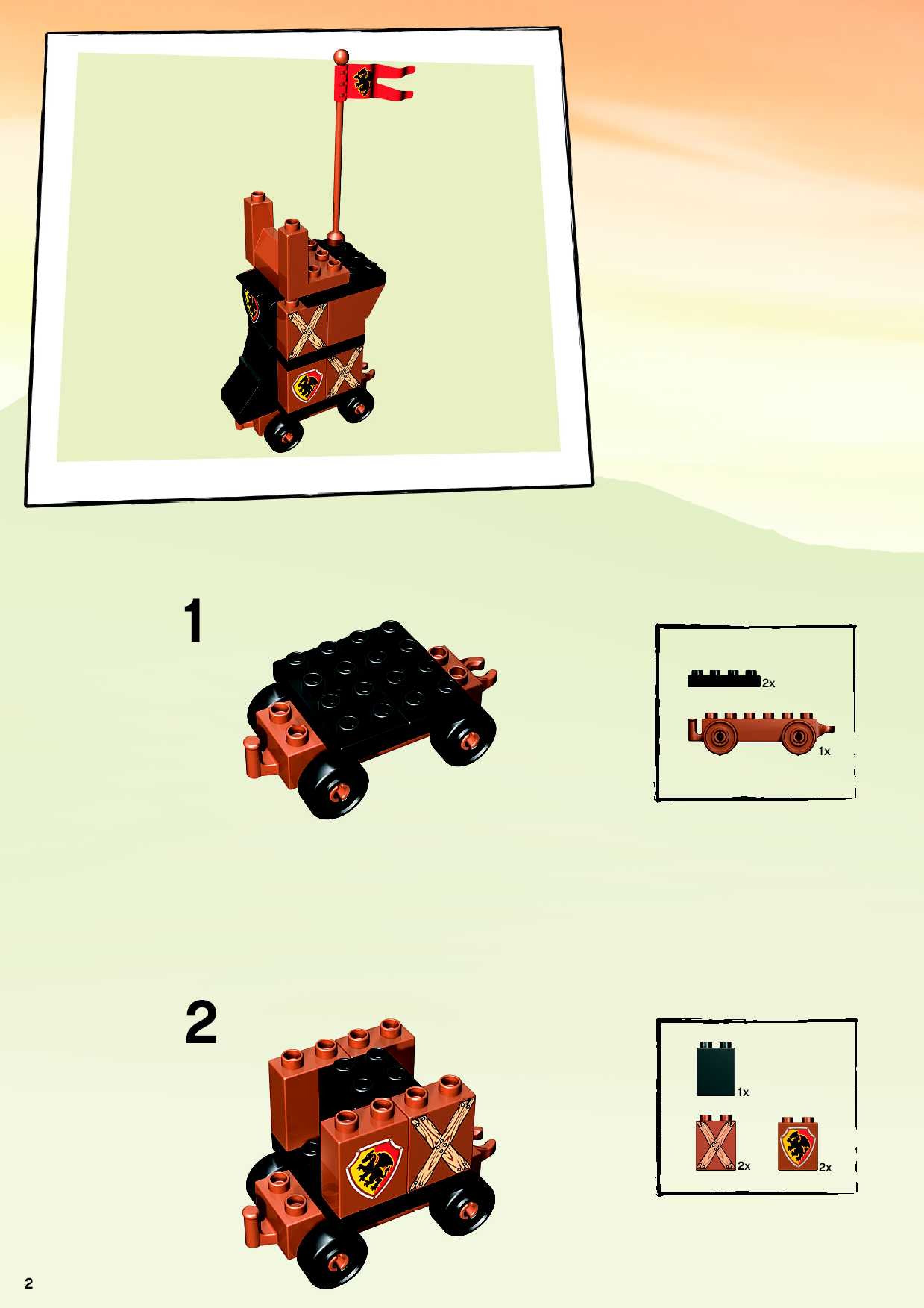 1

2x

1x

2

1x

2x

2x

2