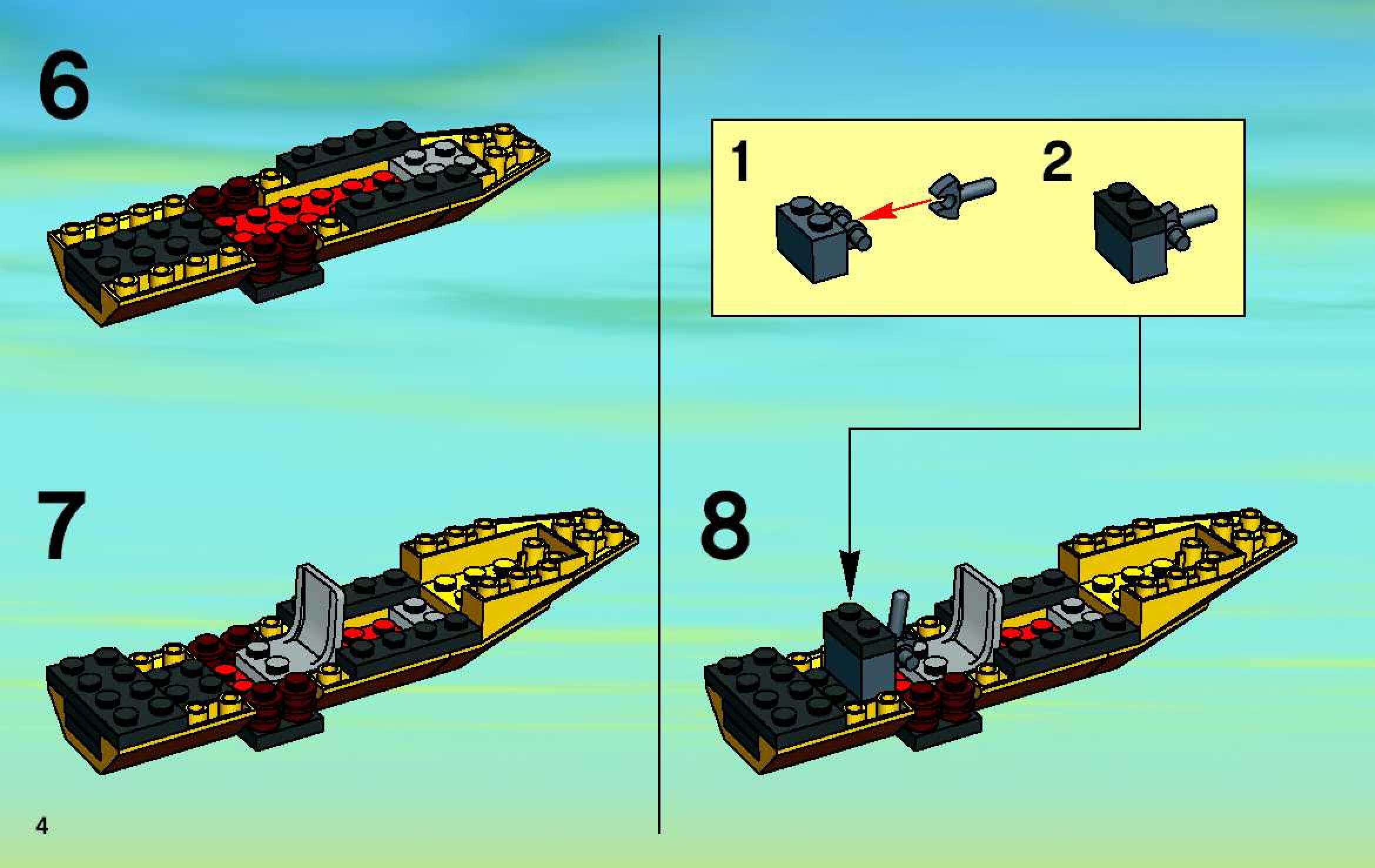 6

7

4

1

2

8