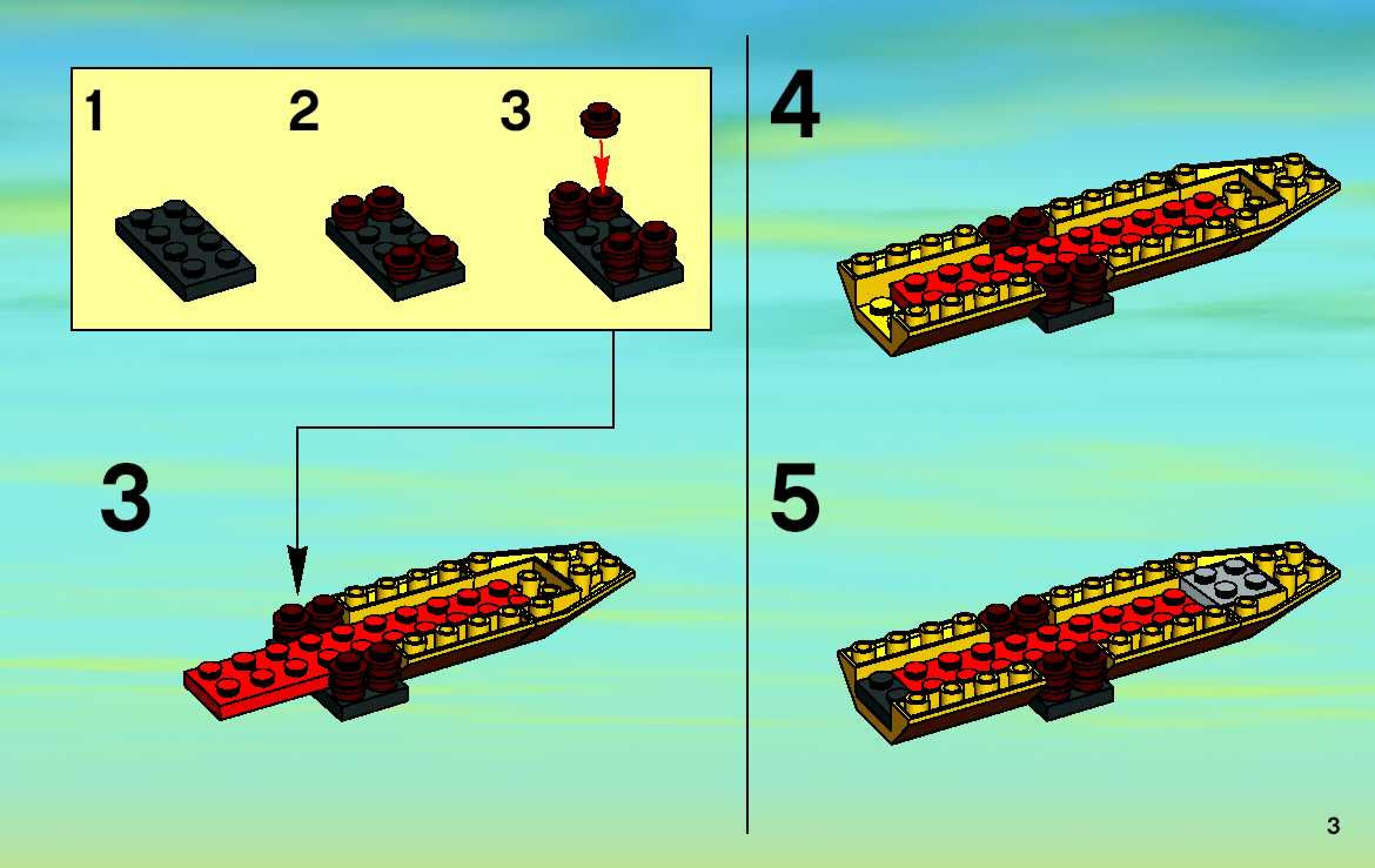 1

2

3

3

4

5

3