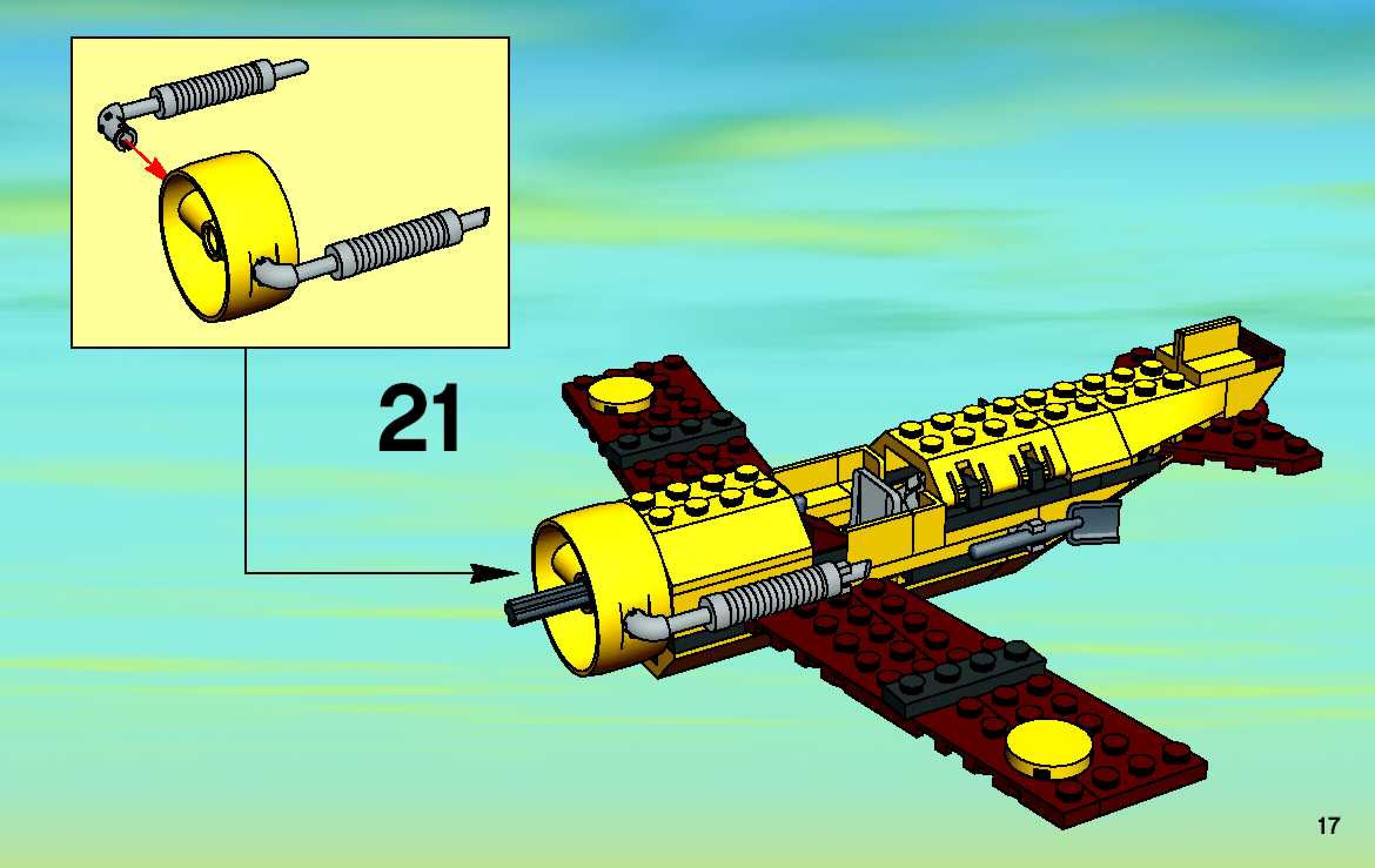 21

17