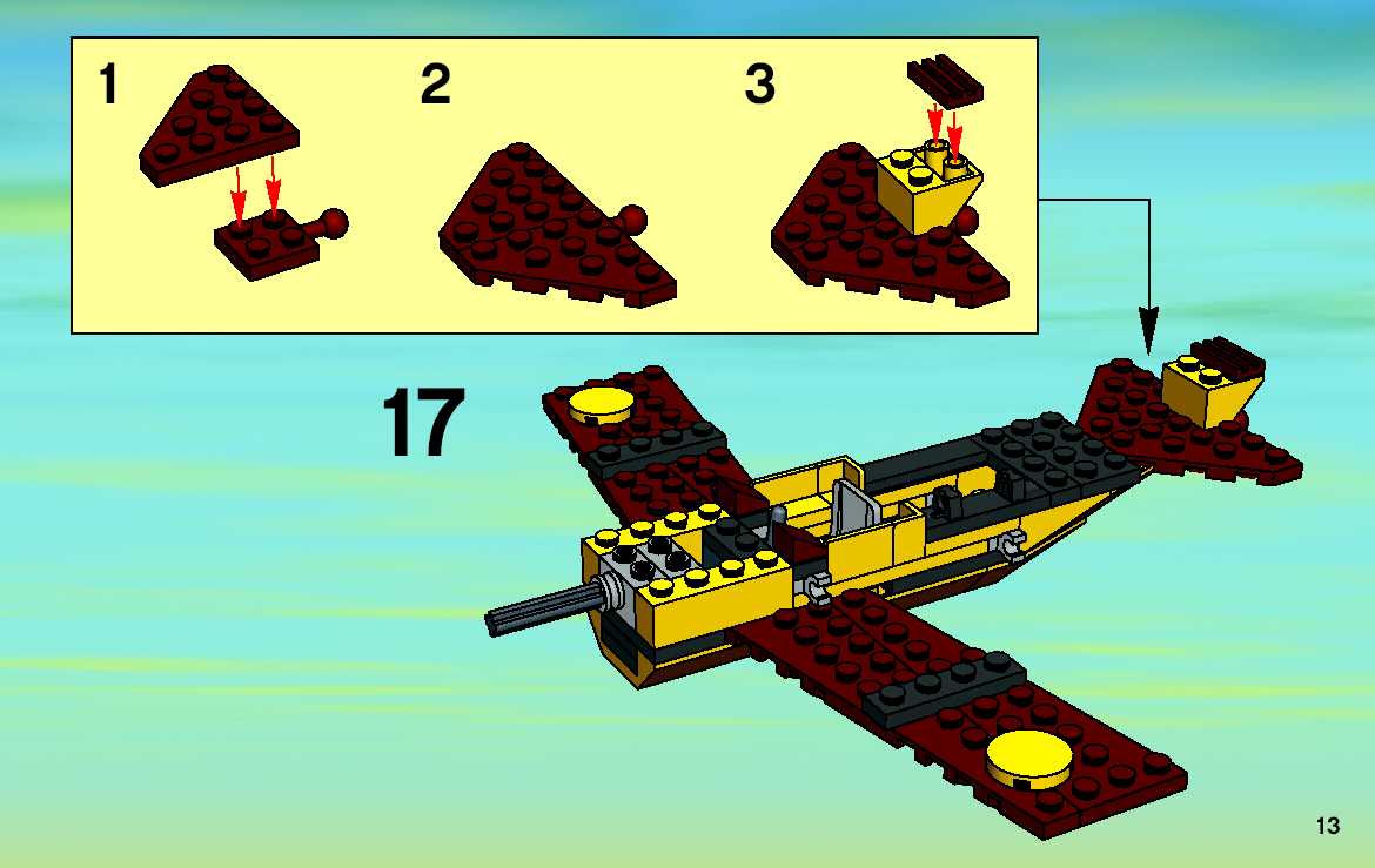 1

2

3

17

13