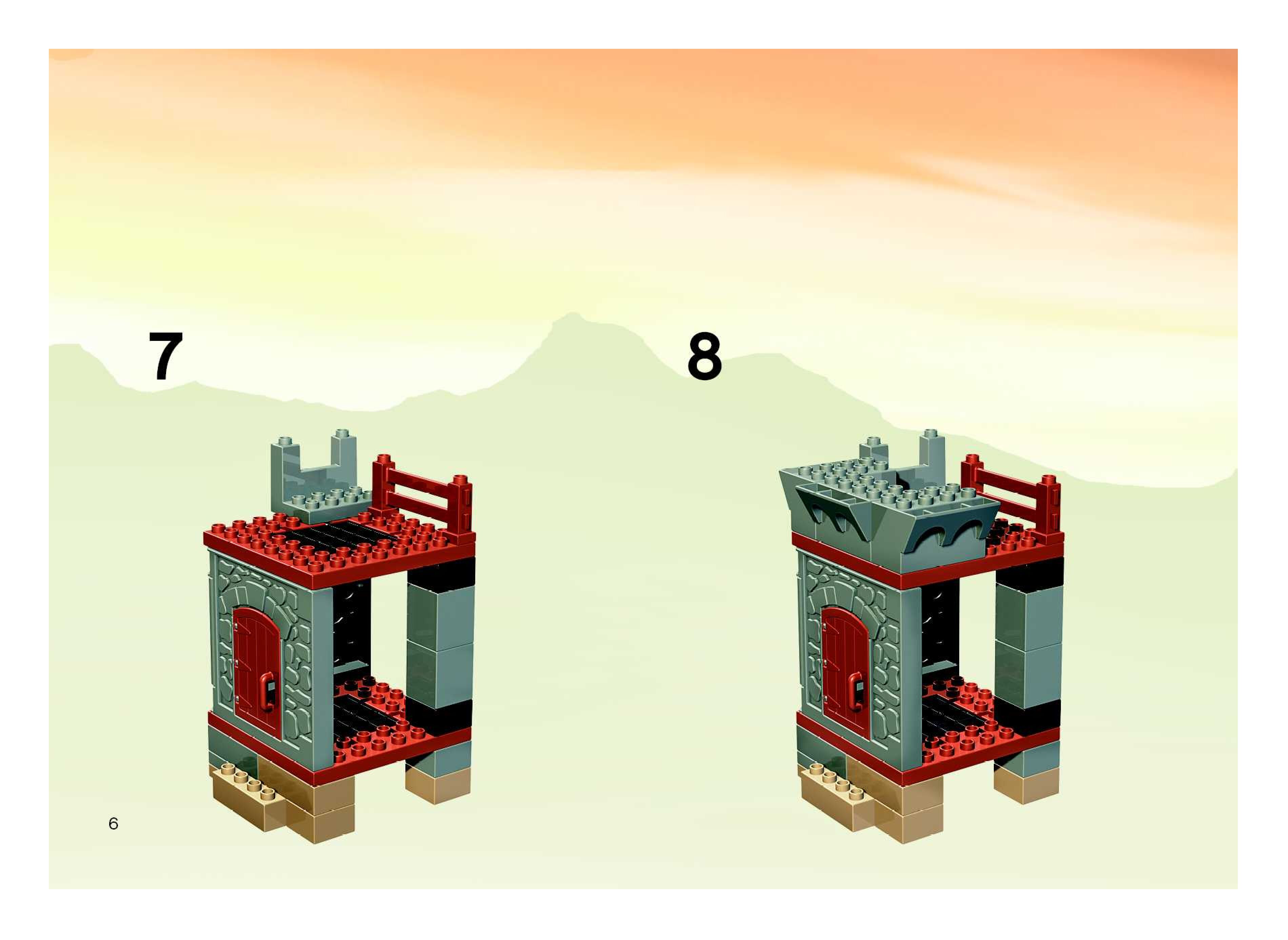 7

8

6