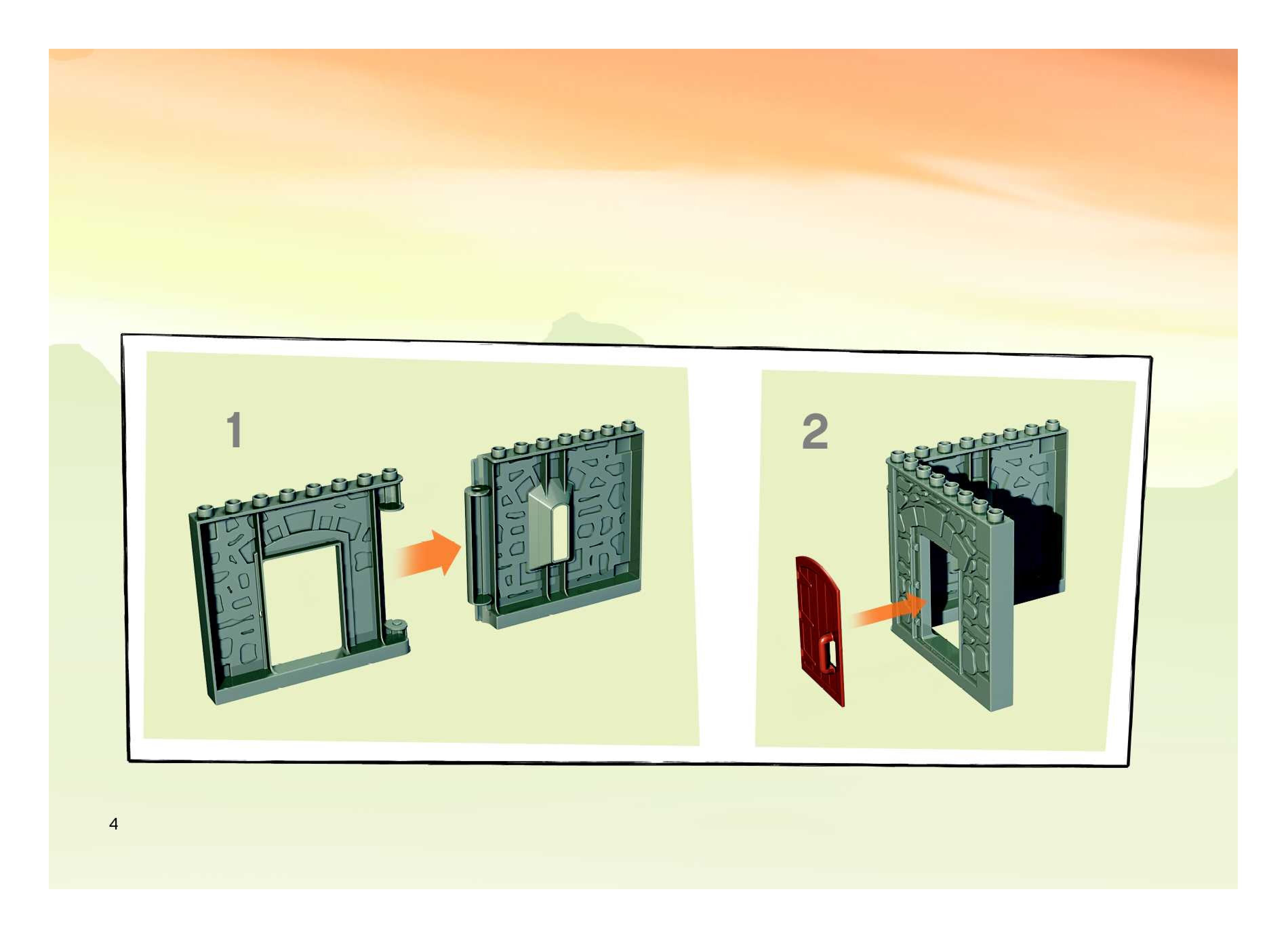 1

2

4