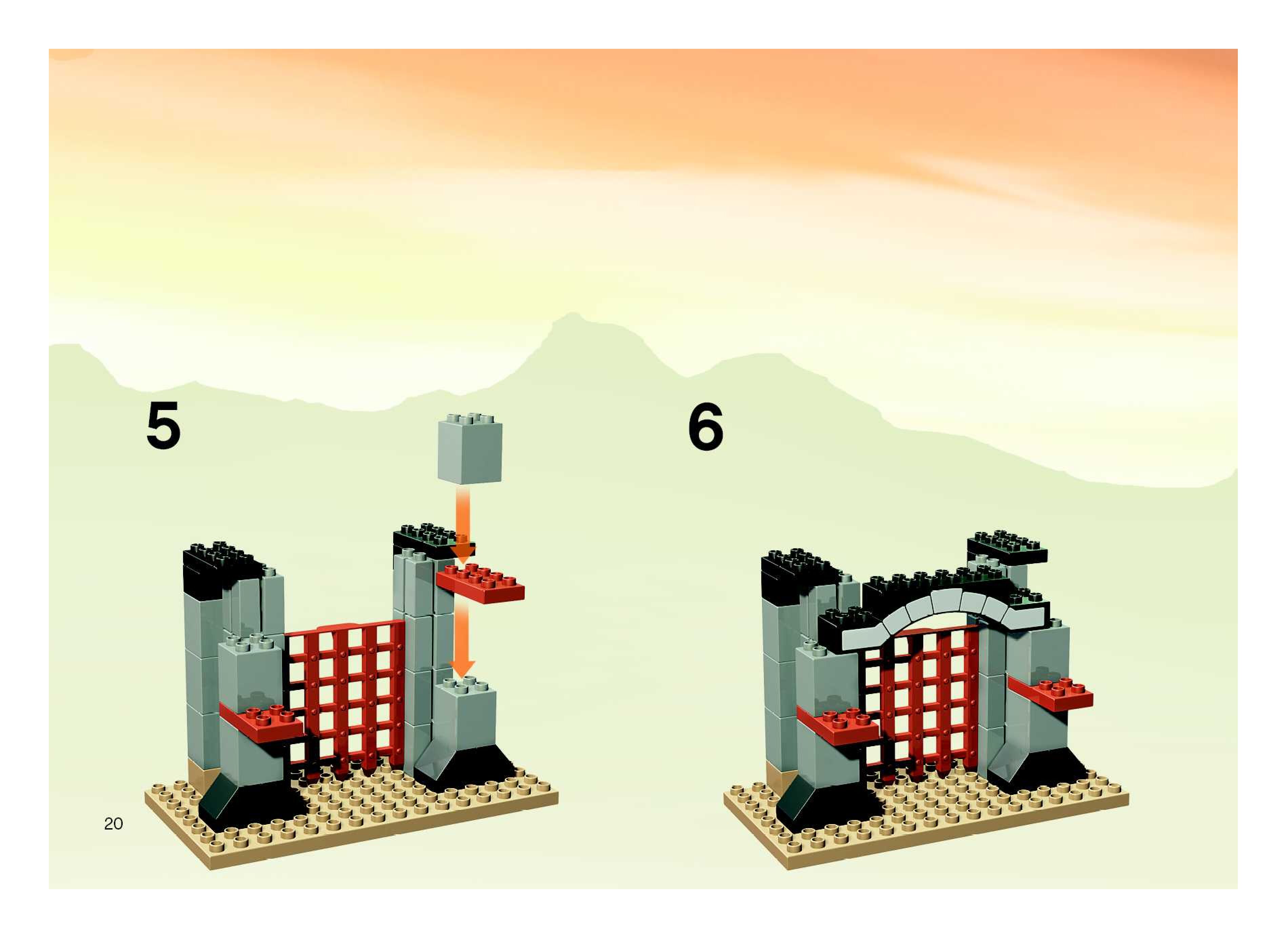 5

6

20