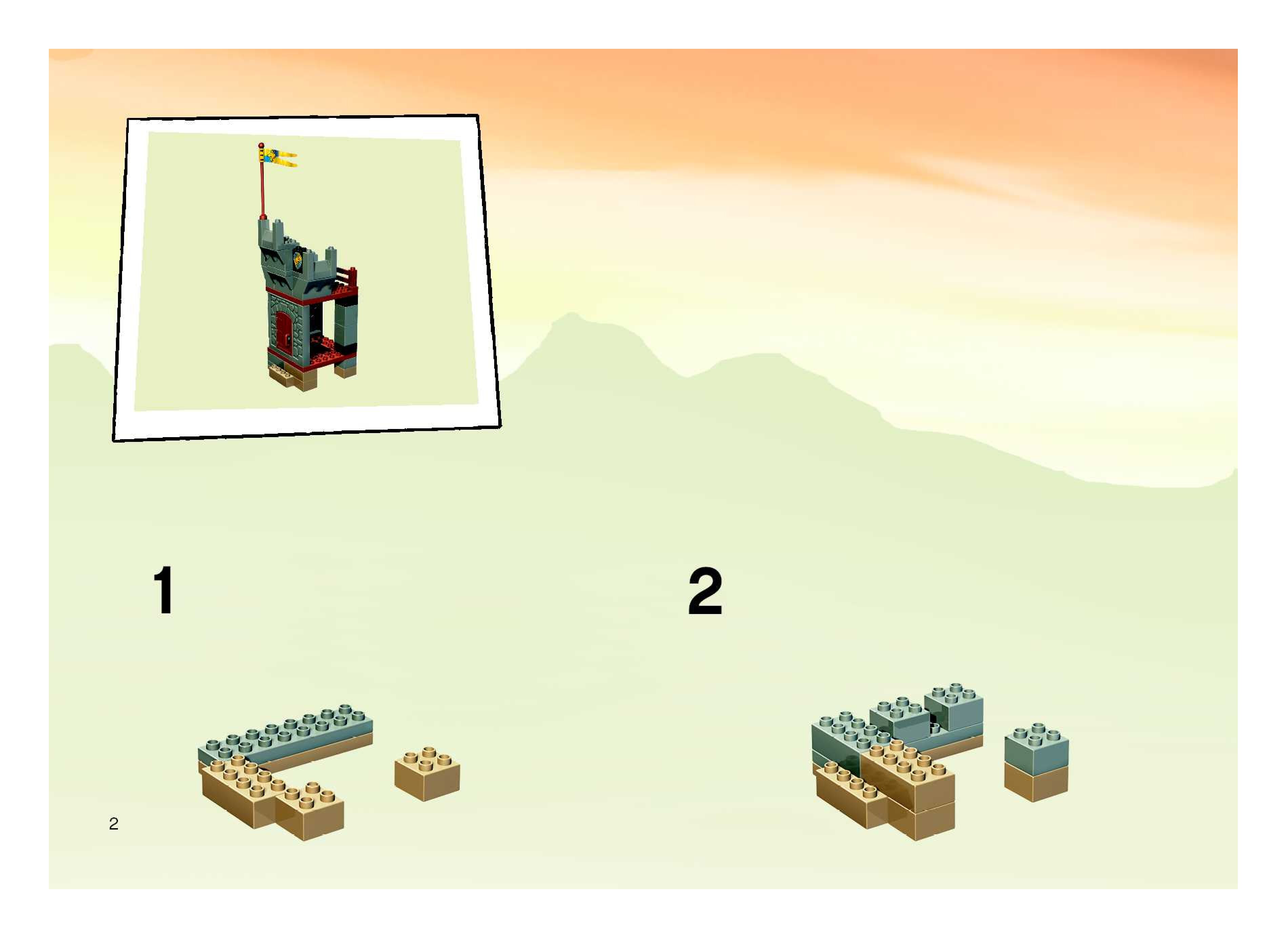 1

2

2