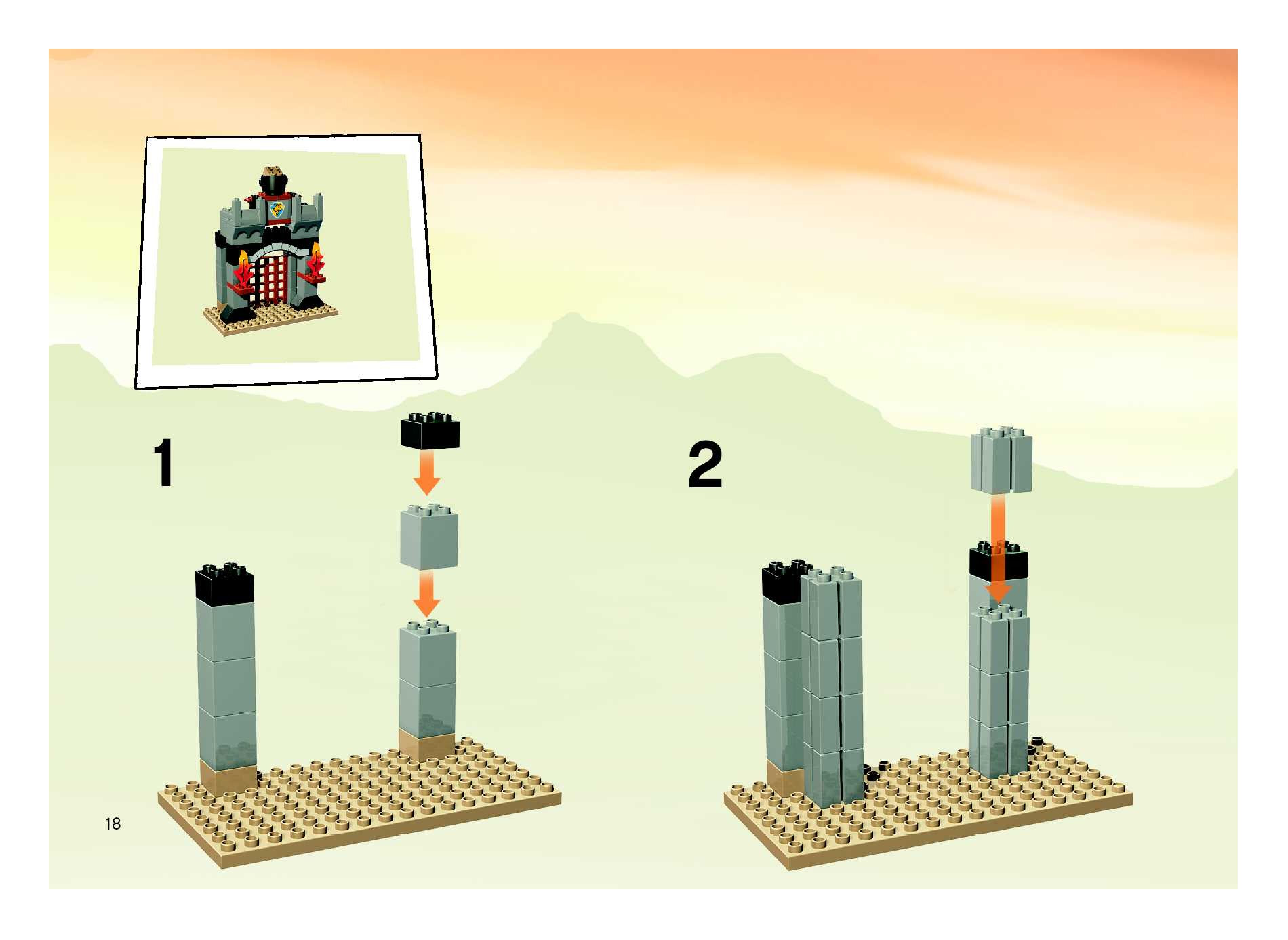 1

2

18