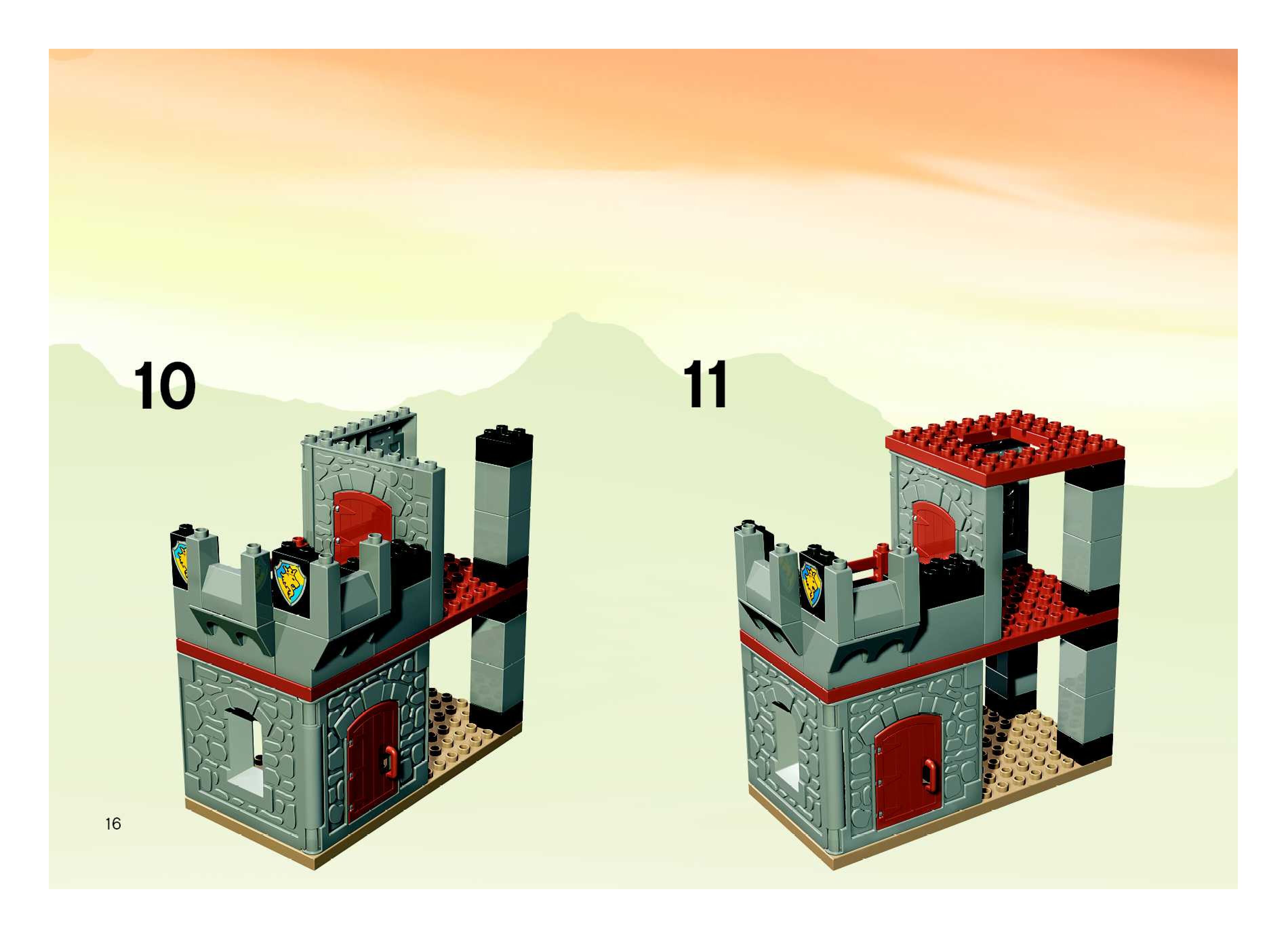 10

11

16