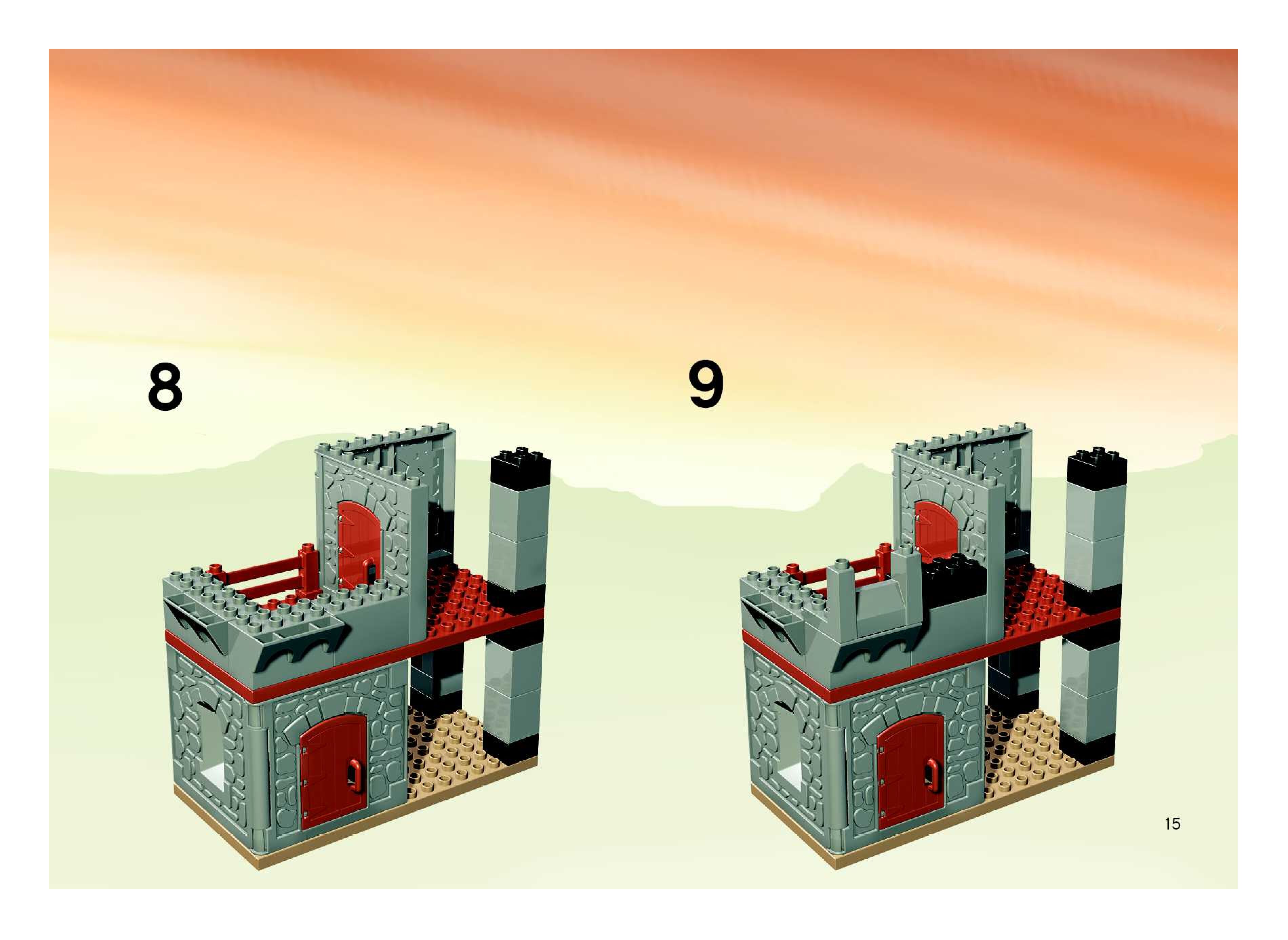 8

9

15