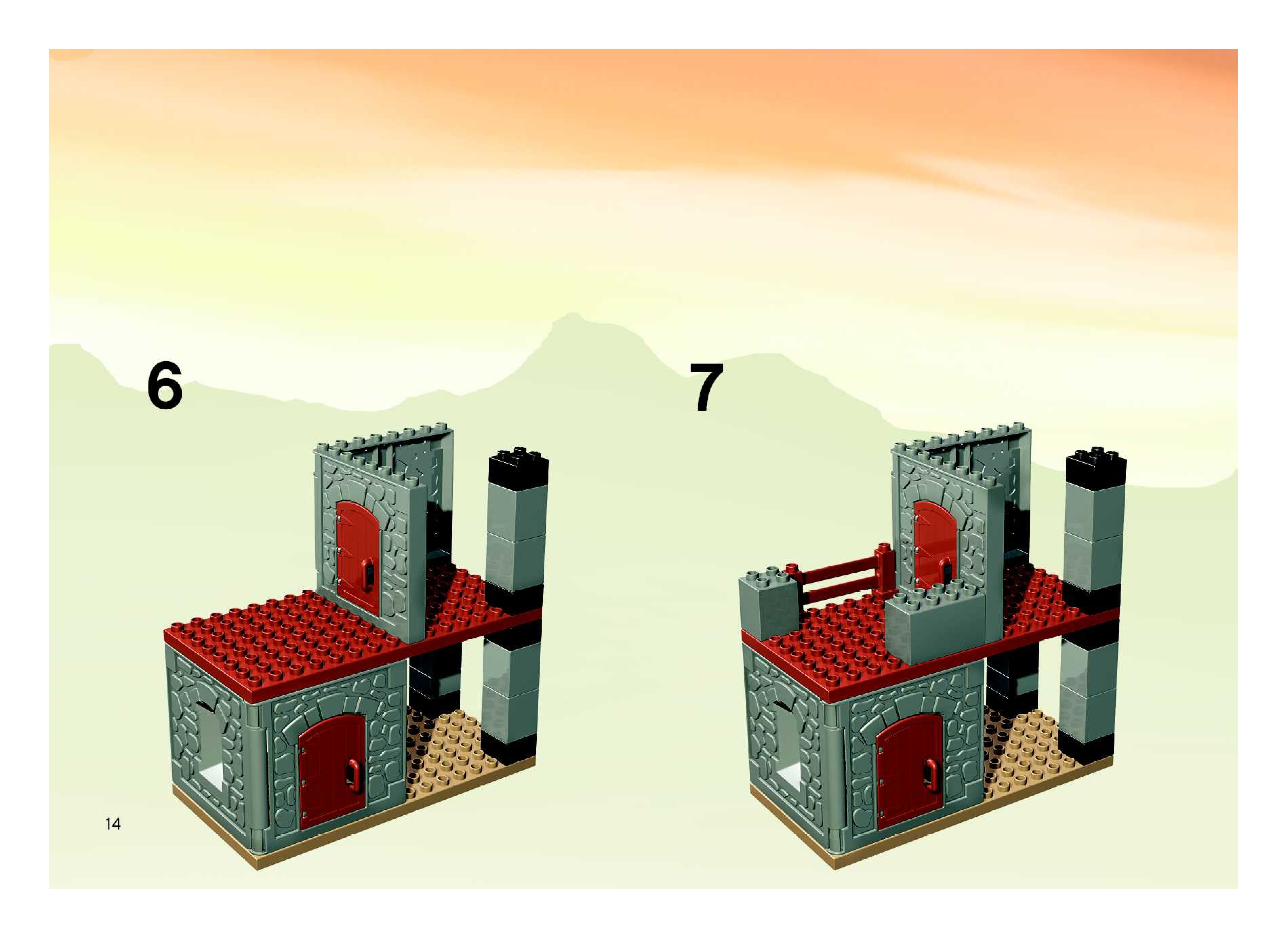 6

7

14