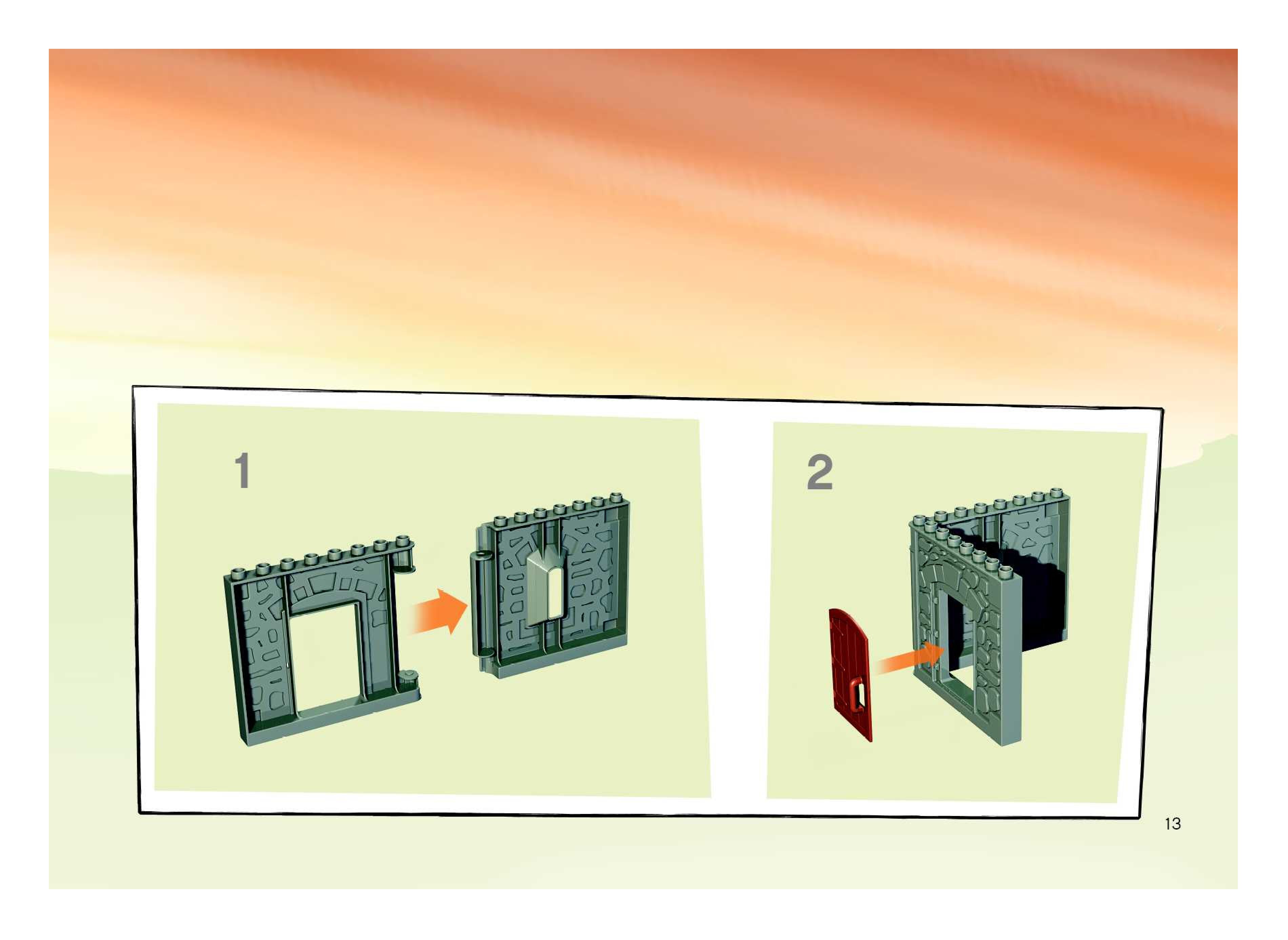 1

2

13