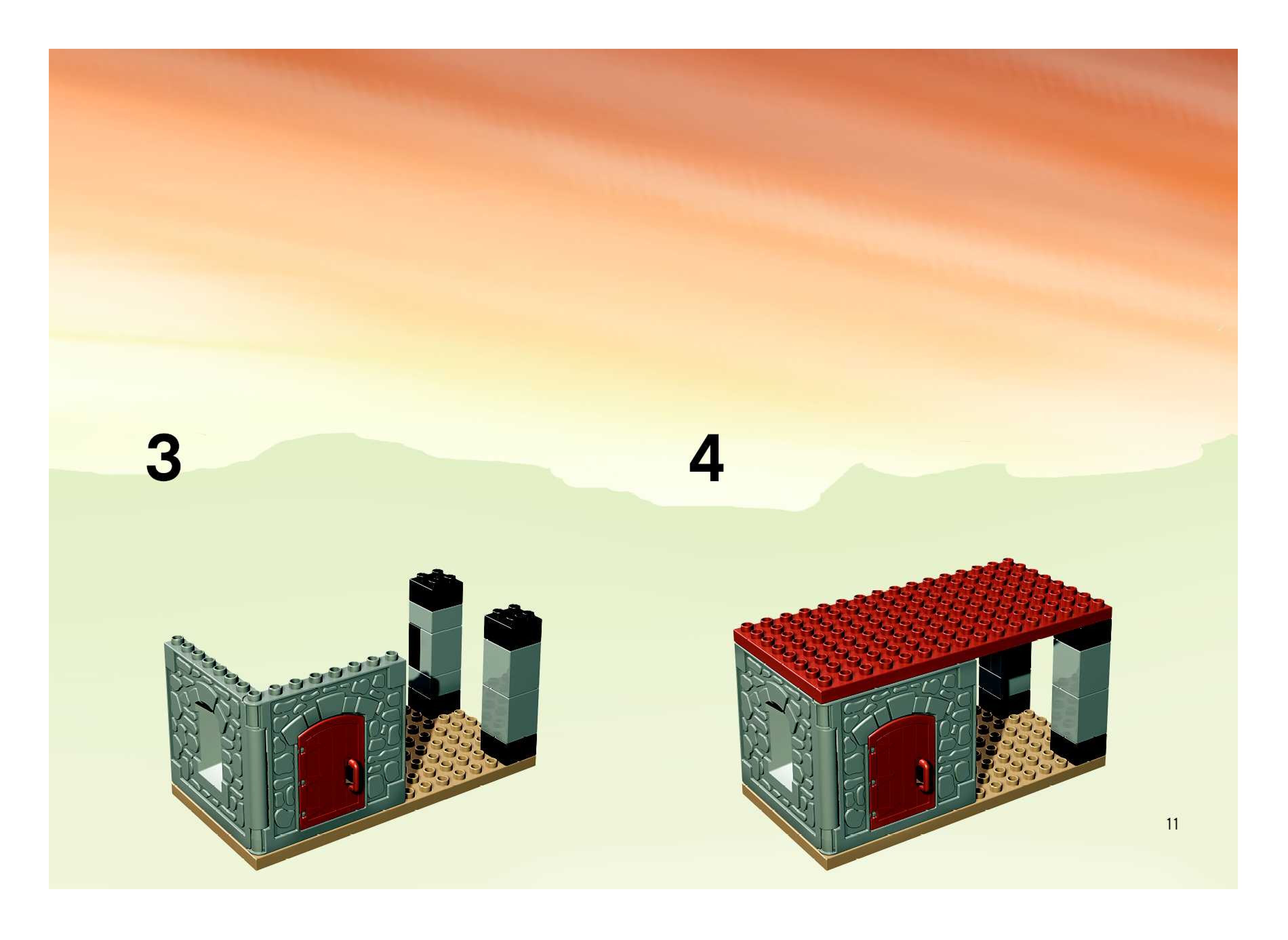 3

4

11