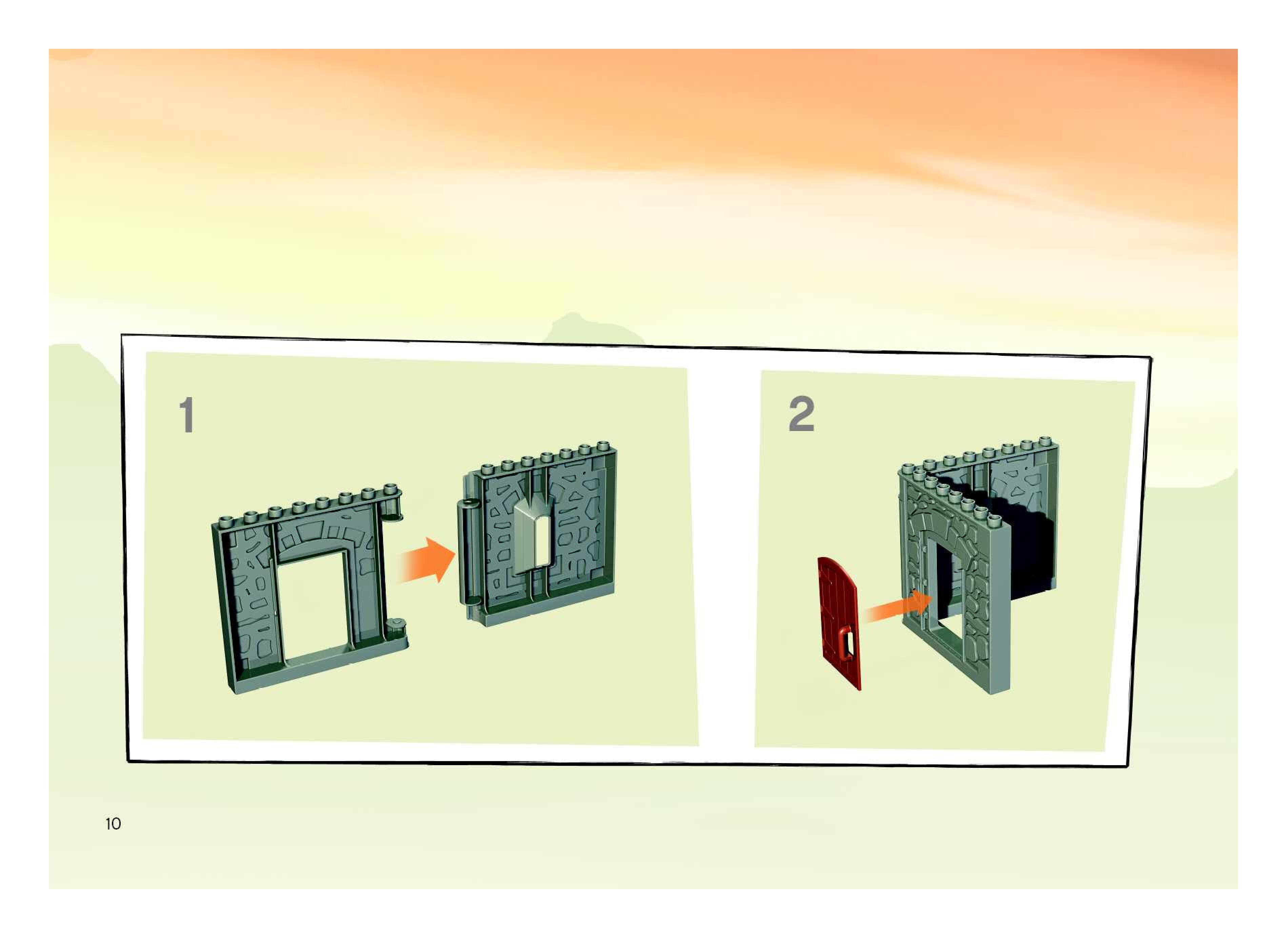 1

2

10