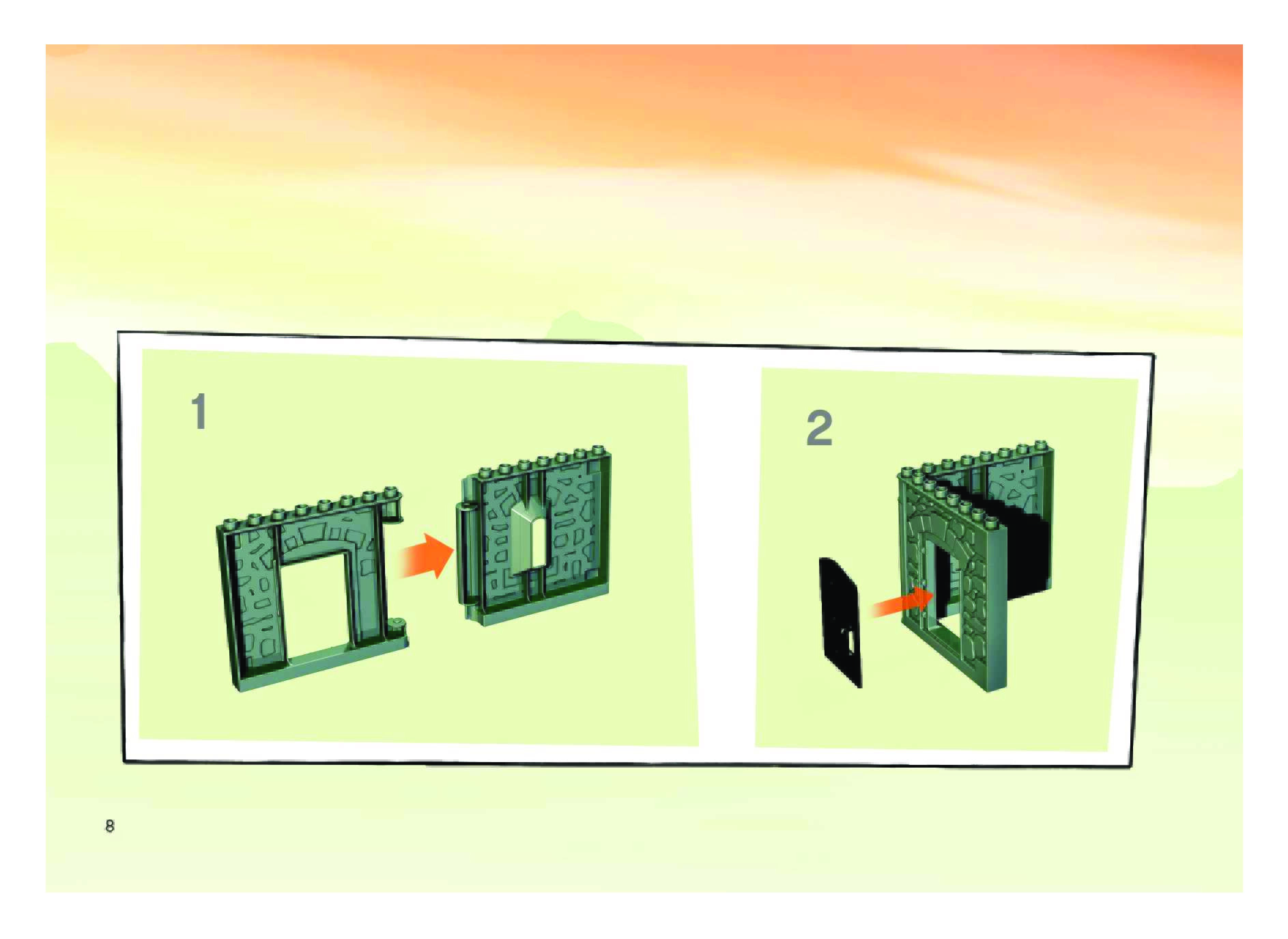 1

2

8