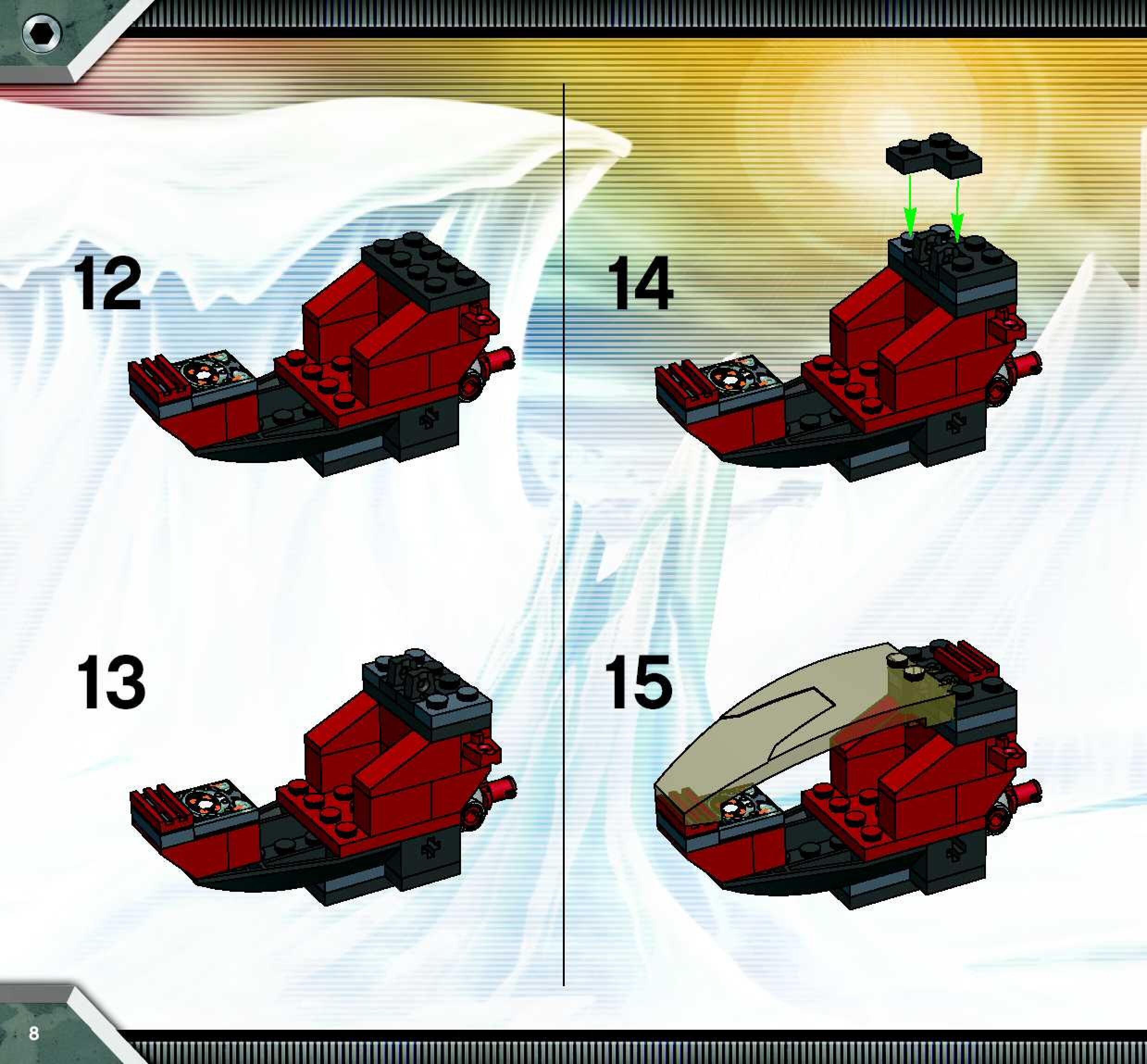 12

13

14

15

8