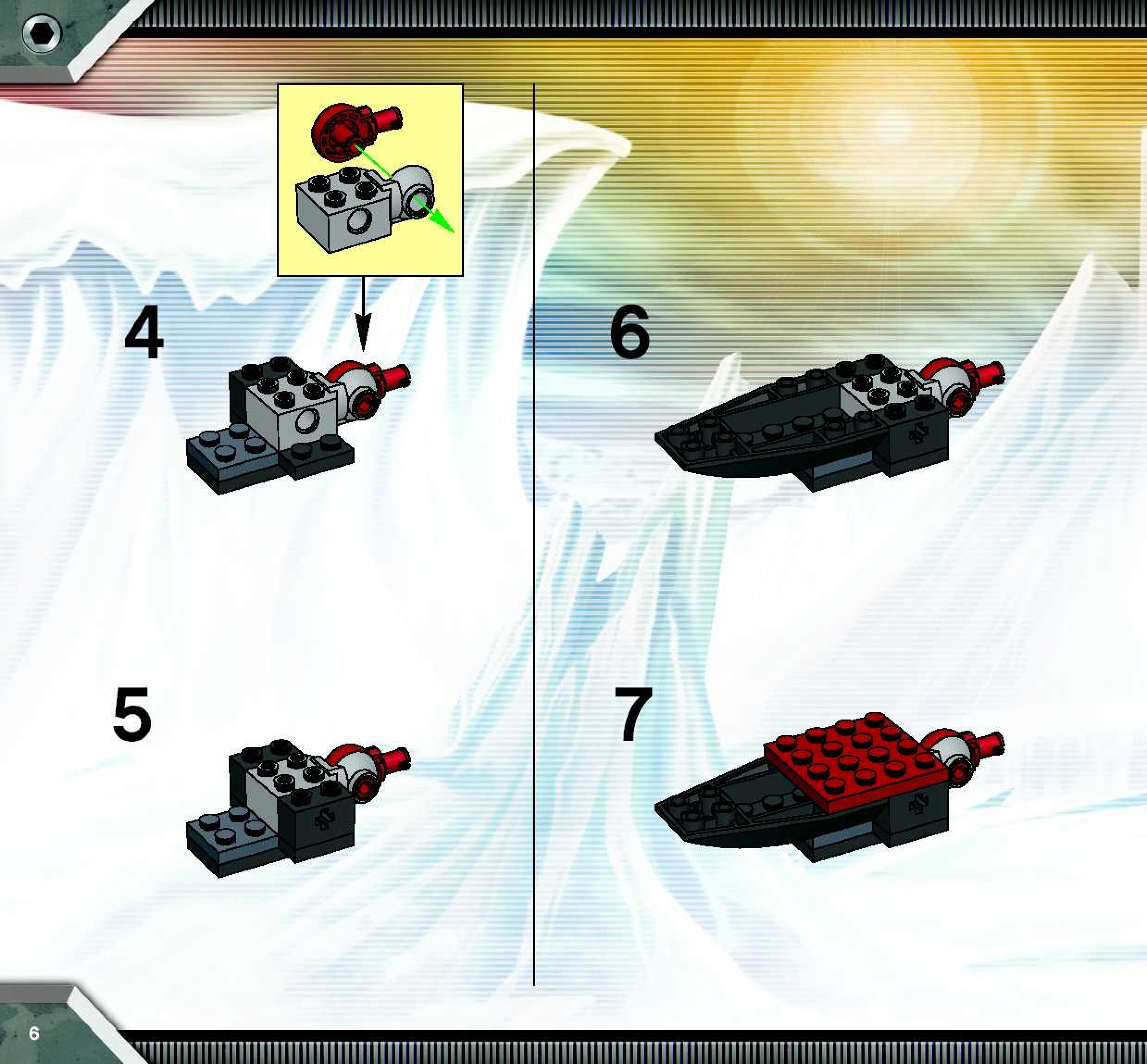 4

5

6

7

6