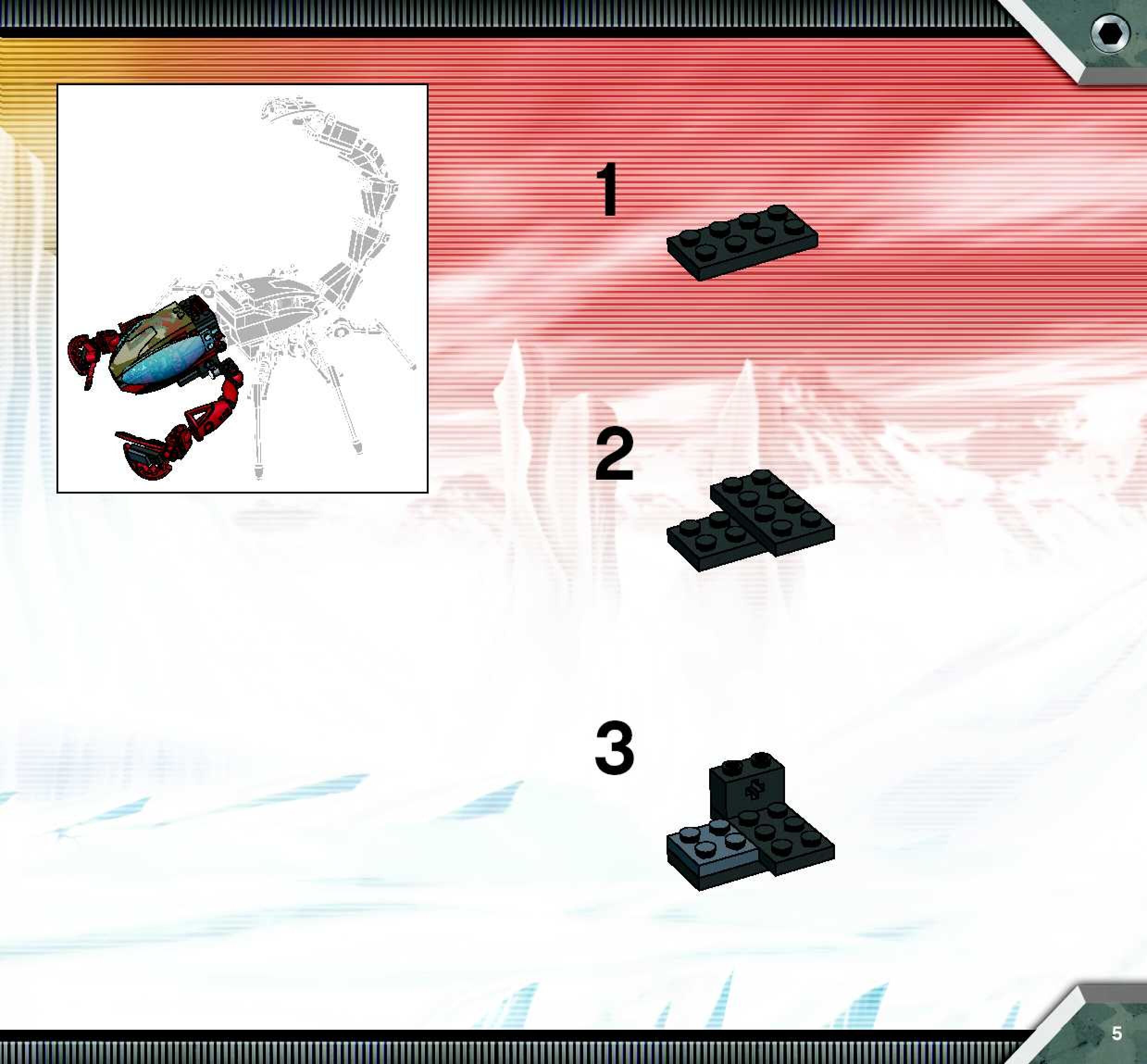 1

2

3

5